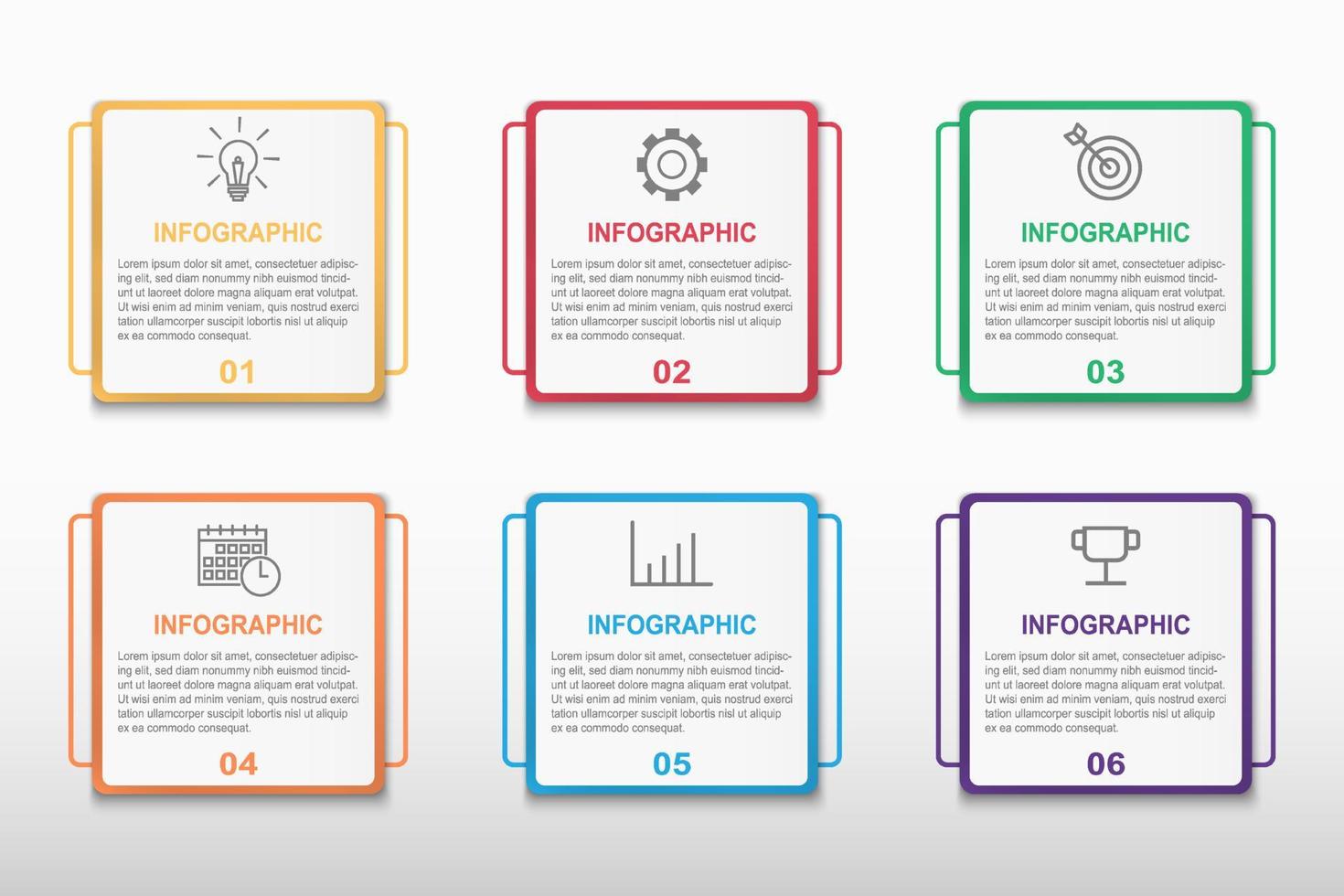 INFOGRAPHIC

Lorem ipsum dolor sit amet, consectetuer adipiscing elit, sed diam nonummy nibh euismod tincidunt ut laoreet dolore magna aliquam erat volutpat. Ut wisi enim ad minim veniam, quis nostrud exerci tation ullamcorper suscipit lobortis nisl ut aliquip ex ea commodo consequat.

01

INFOGRAPHIC

Lorem ipsum dolor sit amet, consectetuer adipiscing elit, sed diam nonummy nibh euismod tincidunt ut laoreet dolore magna aliquam erat volutpat. Ut wisi enim ad minim veniam, quis nostrud exerci tation ullamcorper suscipit lobortis nisl ut aliquip ex ea commodo consequat.

02

INFOGRAPHIC

Lorem ipsum dolor sit amet, consectetuer adipiscing elit, sed diam nonummy nibh euismod tincidunt ut laoreet dolore magna aliquam erat volutpat. Ut wisi enim ad minim veniam, quis nostrud exerci tation ullamcorper suscipit lobortis nisl ut aliquip ex ea commodo consequat.

03

INFOGRAPHIC

Lorem ipsum dolor sit amet, consectetuer adipiscing elit, sed diam nonummy nibh euismod tincidunt ut laoreet dolore magna aliquam erat volutpat. Ut wisi enim ad minim veniam, quis nostrud exerci tation ullamcorper suscipit lobortis nisl ut aliquip ex ea commodo consequat.

04

INFOGRAPHIC

Lorem ipsum dolor sit amet, consectetuer adipiscing elit, sed diam nonummy nibh euismod tincidunt ut laoreet dolore magna aliquam erat volutpat. Ut wisi enim ad minim veniam, quis nostrud exerci tation ullamcorper suscipit lobortis nisl ut aliquip ex ea commodo consequat.

05

INFOGRAPHIC

Lorem ipsum dolor sit amet, consectetuer adipiscing elit, sed diam nonummy nibh euismod tincidunt ut laoreet dolore magna aliquam erat volutpat. Ut wisi enim ad minim veniam, quis nostrud exerci tation ullamcorper suscipit lobortis nisl ut aliquip ex ea commodo consequat.

06