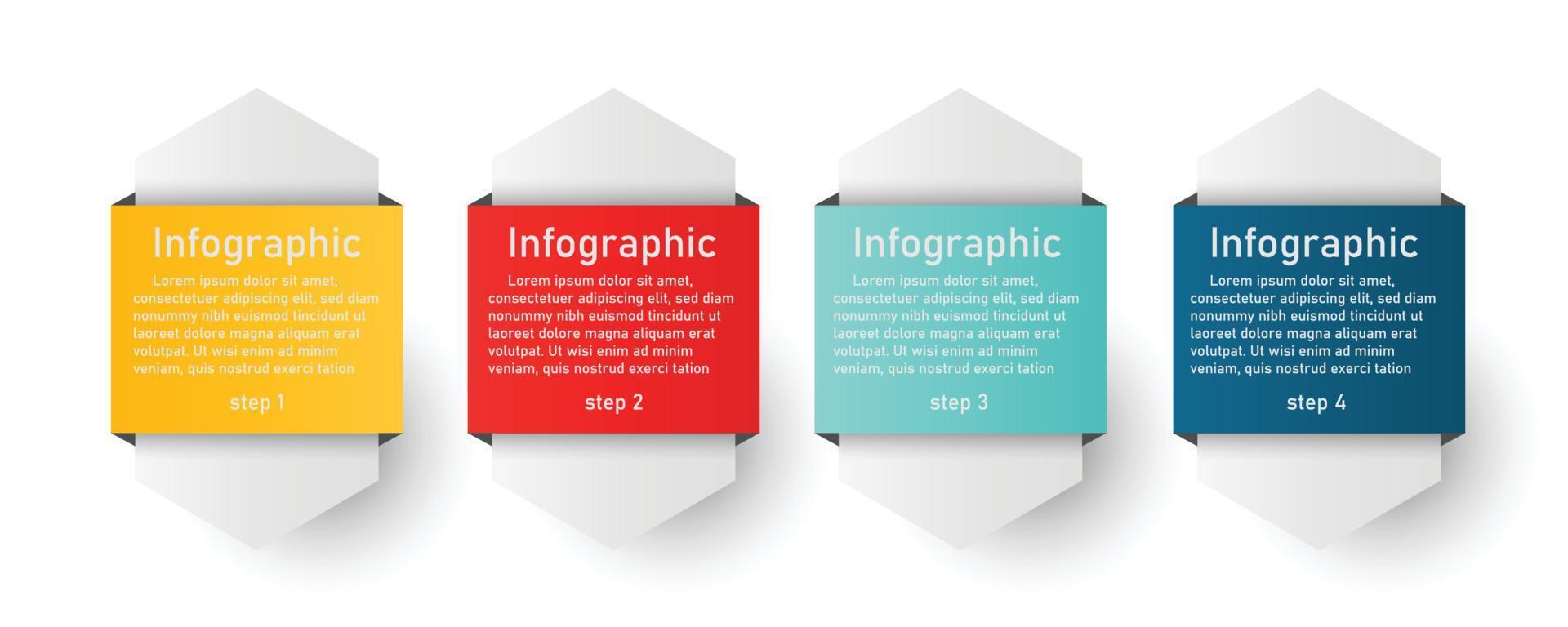 Infographic

Lorem ipsum dolor sit amet, consectetuer adipiscing elit, sed diam nonummy nibh euismod tincidunt ut laoreet dolore magna aliquam erat volutpat. Ut wisi enim ad minim veniam, quis nostrud exerci tation

step 1

Infographic

Lorem ipsum dolor sit amet, consectetuer adipiscing elit, sed diam nonummy nibh euismod tincidunt ut laoreet dolore magna aliquam erat volutpat. Ut wisi enim ad minim veniam, quis nostrud exerci tation

step 2

Infographic

Lorem ipsum dolor sit amet, consectetuer adipiscing elit, sed diam nonummy nibh euismod tincidunt ut laoreet dolore magna aliquam erat volutpat. Ut wisi enim ad minim veniam, quis nostrud exerci tation

step 3

Infographic

Lorem ipsum dolor sit amet, consectetuer adipiscing elit, sed diam nonummy nibh euismod tincidunt ut laoreet dolore magna aliquam erat volutpat. Ut wisi enim ad minim veniam, quis nostrud exerci tation

step 4