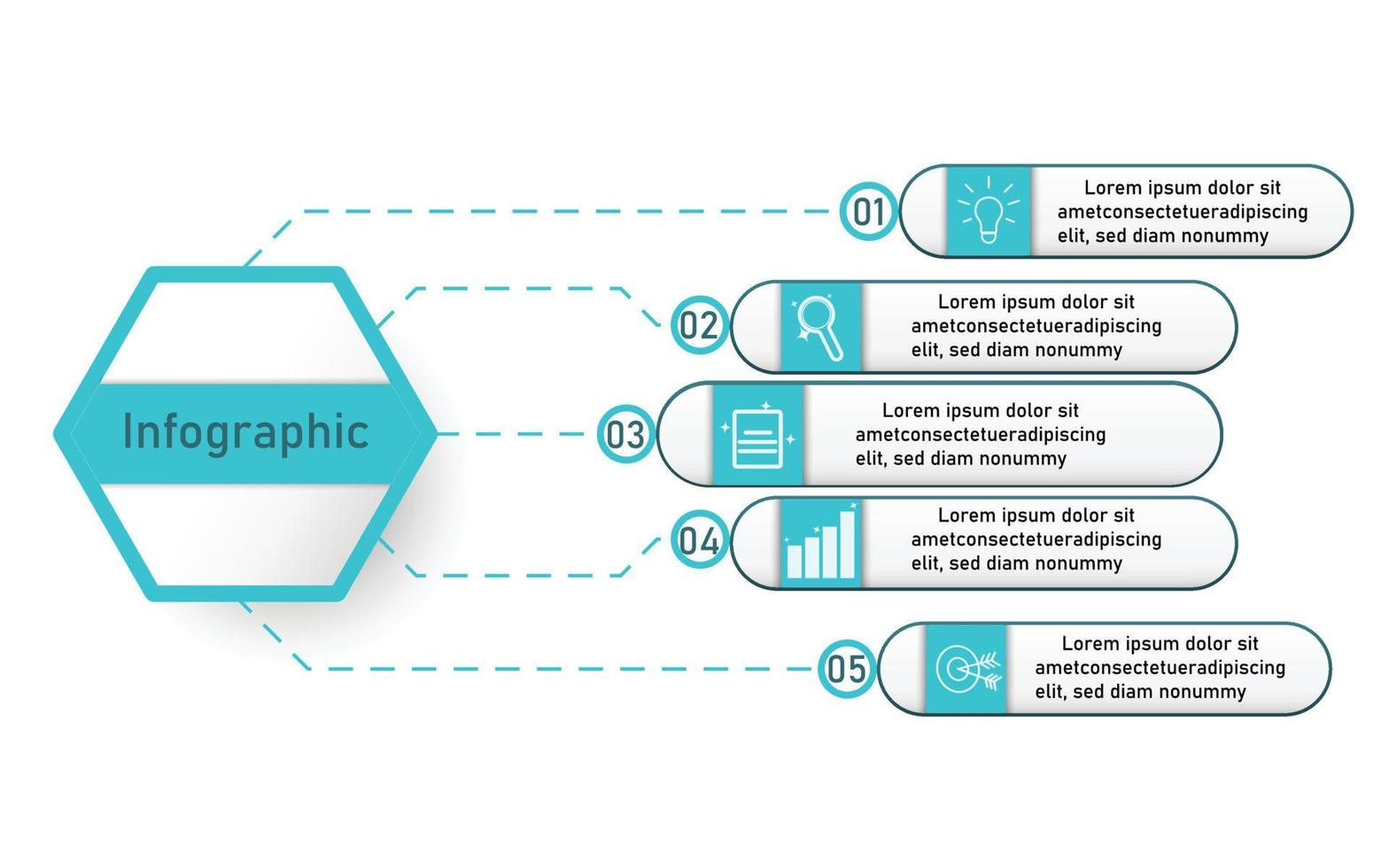 Infographic

01
Lorem ipsum dolor sit ametconsectetueradipiscing elit, sed diam nonummy

02
Lorem ipsum dolor sit ametconsectetueradipiscing elit, sed diam nonummy

03
Lorem ipsum dolor sit ametconsectetueradipiscing elit, sed diam nonummy

04
Lorem ipsum dolor sit ametconsectetueradipiscing elit, sed diam nonummy

05
Lorem ipsum dolor sit ametconsectetueradipiscing elit, sed diam nonummy