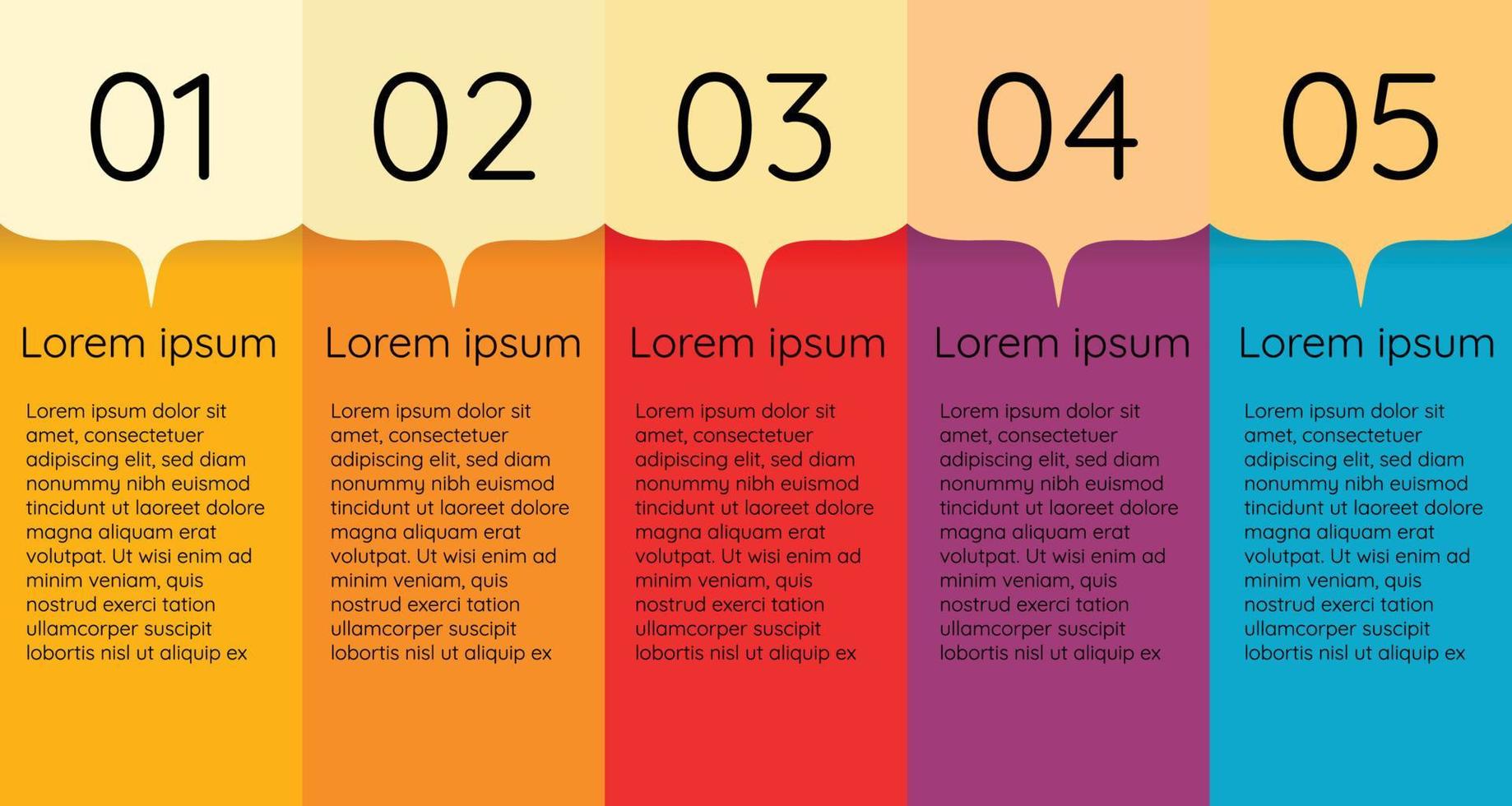 01

Lorem ipsum

Lorem ipsum dolor sit amet, consectetuer adipiscing elit, sed diam nonummy nibh euismod tincidunt ut laoreet dolore magna aliquam erat volutpat. Ut wisi enim ad minim veniam, quis nostrud exerci tation ullamcorper suscipit lobortis nisl ut aliquip ex

02

Lorem ipsum

Lorem ipsum dolor sit amet, consectetuer adipiscing elit, sed diam nonummy nibh euismod tincidunt ut laoreet dolore magna aliquam erat volutpat. Ut wisi enim ad minim veniam, quis nostrud exerci tation ullamcorper suscipit lobortis nisl ut aliquip ex

03

Lorem ipsum

Lorem ipsum dolor sit amet, consectetuer adipiscing elit, sed diam nonummy nibh euismod tincidunt ut laoreet dolore magna aliquam erat volutpat. Ut wisi enim ad minim veniam, quis nostrud exerci tation ullamcorper suscipit lobortis nisl ut aliquip ex

04

Lorem ipsum

Lorem ipsum dolor sit amet, consectetuer adipiscing elit, sed diam nonummy nibh euismod tincidunt ut laoreet dolore magna aliquam erat volutpat. Ut wisi enim ad minim veniam, quis nostrud exerci tation ullamcorper suscipit lobortis nisl ut aliquip ex

05

Lorem ipsum

Lorem ipsum dolor sit amet, consectetuer adipiscing elit, sed diam nonummy nibh euismod tincidunt ut laoreet dolore magna aliquam erat volutpat. Ut wisi enim ad minim veniam, quis nostrud exerci tation ullamcorper suscipit lobortis nisl ut aliquip ex