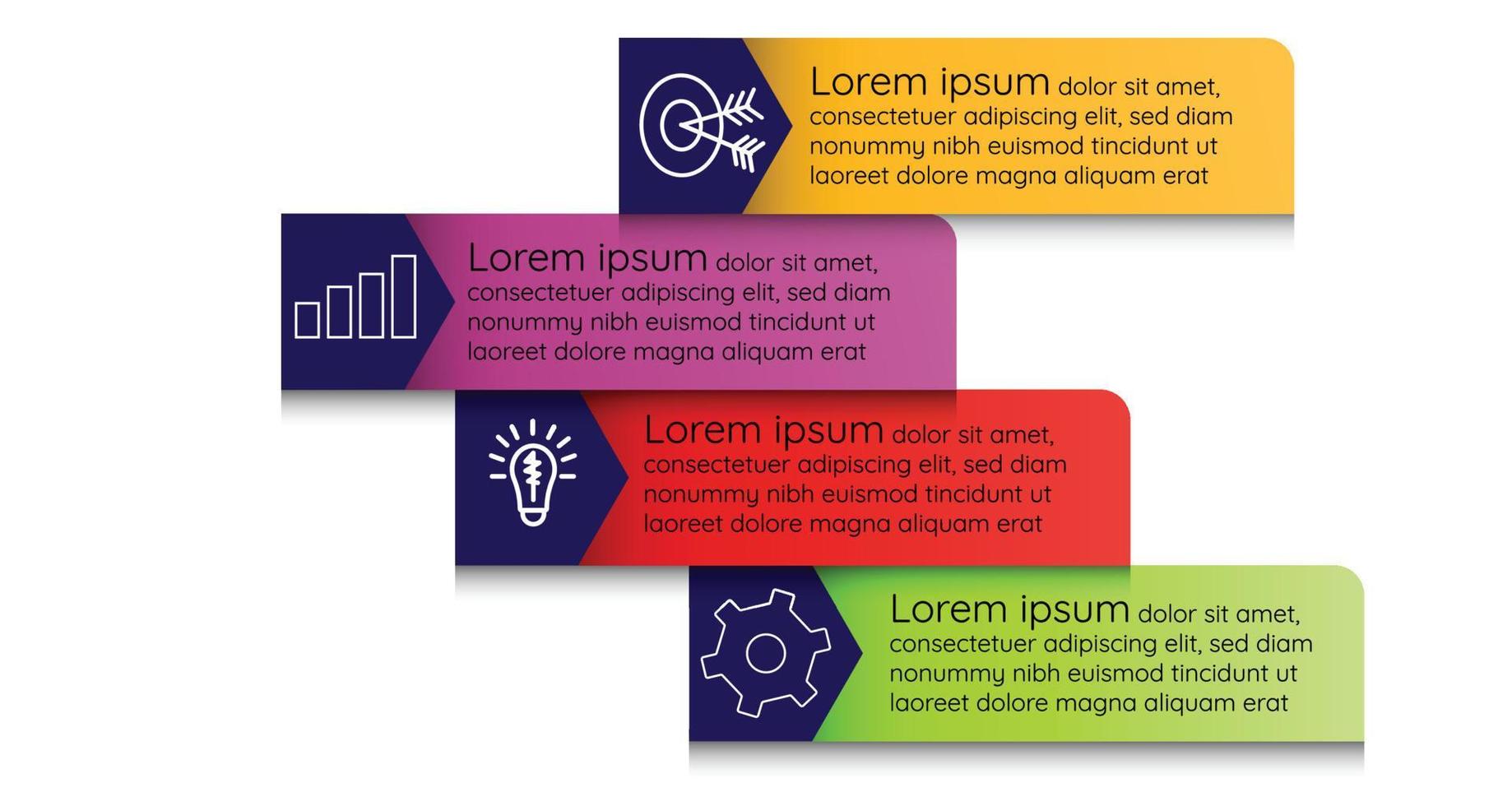 Lorem ipsum dolor sit amet, consectetuer adipiscing elit, sed diam nonummy nibh euismod tincidunt ut laoreet dolore magna aliquam erat

Lorem ipsum dolor sit amet, consectetuer adipiscing elit, sed diam nonummy nibh euismod tincidunt ut laoreet dolore magna aliquam erat

Lorem ipsum dolor sit amet, consectetuer adipiscing elit, sed diam nonummy nibh euismod tincidunt ut laoreet dolore magna aliquam erat

Lorem ipsum dolor sit amet, consectetuer adipiscing elit, sed diam nonummy nibh euismod tincidunt ut laoreet dolore magna aliquam erat