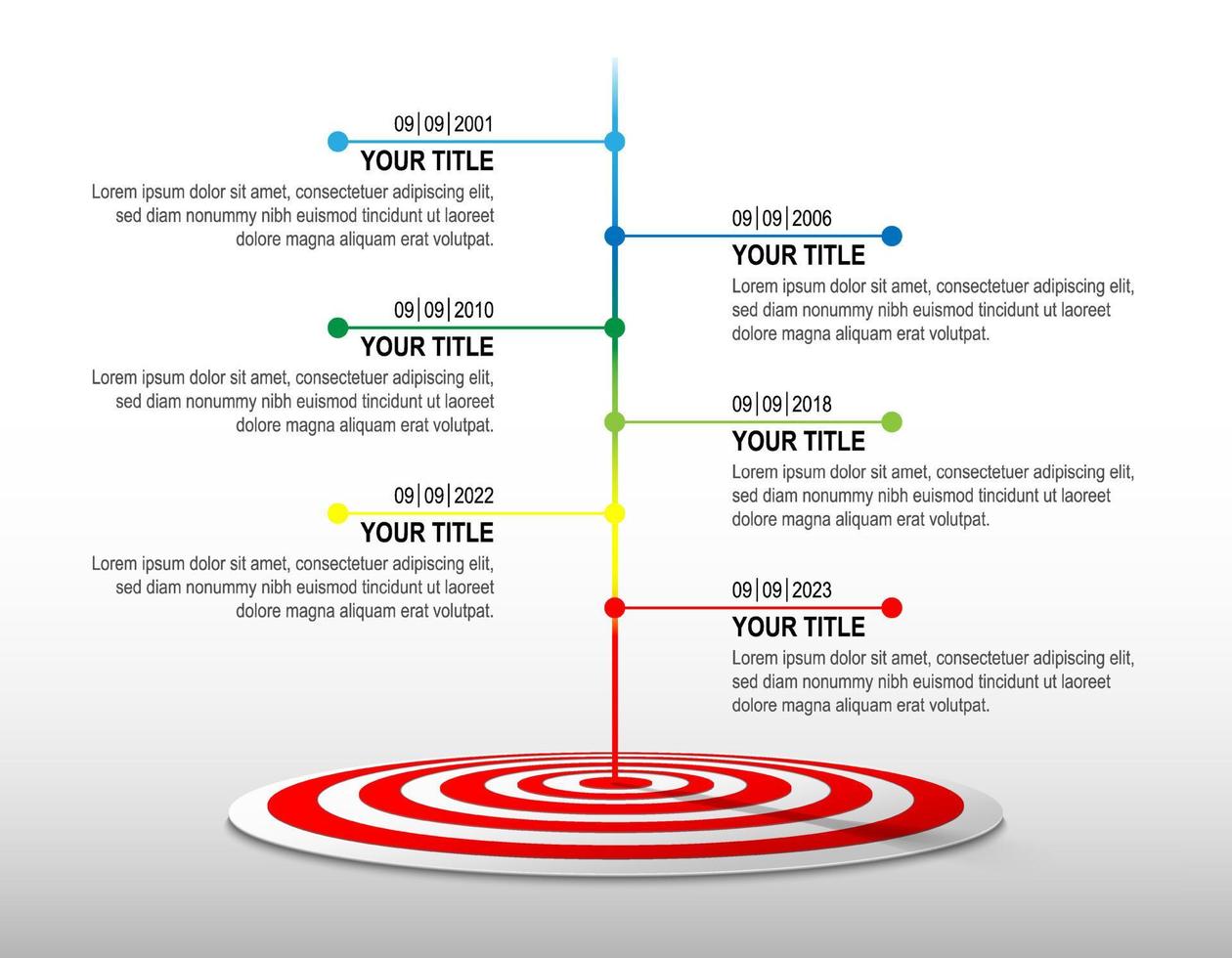 09|09|2001
YOUR TITLE
Lorem ipsum dolor sit amet, consectetuer adipiscing elit, sed diam nonummy nibh euismod tincidunt ut laoreet dolore magna aliquam erat volutpat.

09|09|2006
YOUR TITLE
Lorem ipsum dolor sit amet, consectetuer adipiscing elit, sed diam nonummy nibh euismod tincidunt ut laoreet dolore magna aliquam erat volutpat.

09|09|2010
YOUR TITLE
Lorem ipsum dolor sit amet, consectetuer adipiscing elit, sed diam nonummy nibh euismod tincidunt ut laoreet dolore magna aliquam erat volutpat.

09|09|2018
YOUR TITLE
Lorem ipsum dolor sit amet, consectetuer adipiscing elit, sed diam nonummy nibh euismod tincidunt ut laoreet dolore magna aliquam erat volutpat.

09|09|2022
YOUR TITLE
Lorem ipsum dolor sit amet, consectetuer adipiscing elit, sed diam nonummy nibh euismod tincidunt ut laoreet dolore magna aliquam erat volutpat.

09|09|2023
YOUR TITLE
Lorem ipsum dolor sit amet, consectetuer adipiscing elit, sed diam nonummy nibh euismod tincidunt ut laoreet dolore magna aliquam erat volutpat.