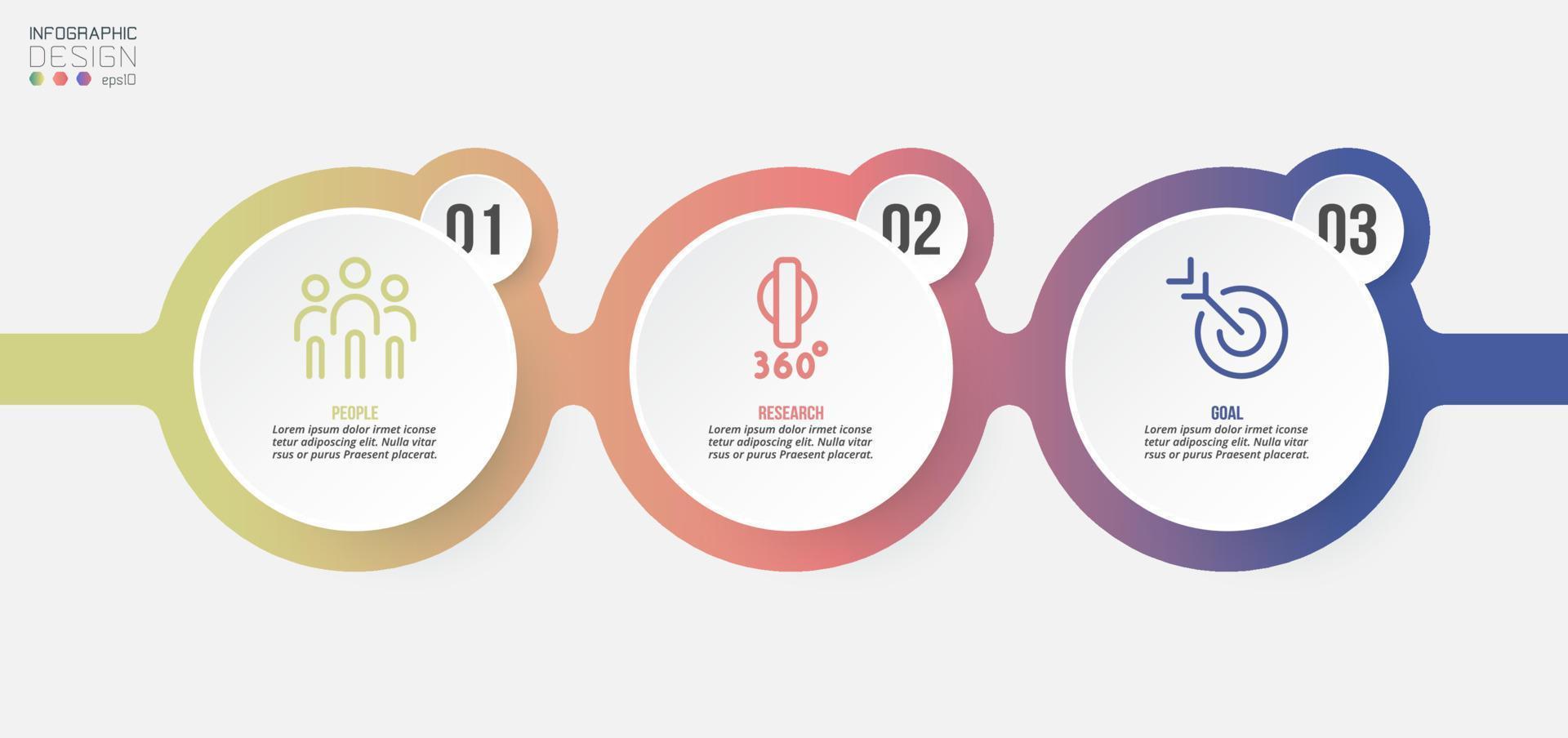 INFOGRAPHIC
DESIGN
eps10

01

PEOPLE
Lorem ipsum dolor irmet iconse tetur adiposcing elit. Nulla vitar rsus or purus Praesent placerat.

02

360°

RESEARCH
Lorem ipsum dolor irmet iconse tetur adiposcing elit. Nulla vitar rsus or purus Praesent placerat.

03

GOAL
Lorem ipsum dolor irmet iconse tetur adiposcing elit. Nulla vitar rsus or purus Praesent placerat.