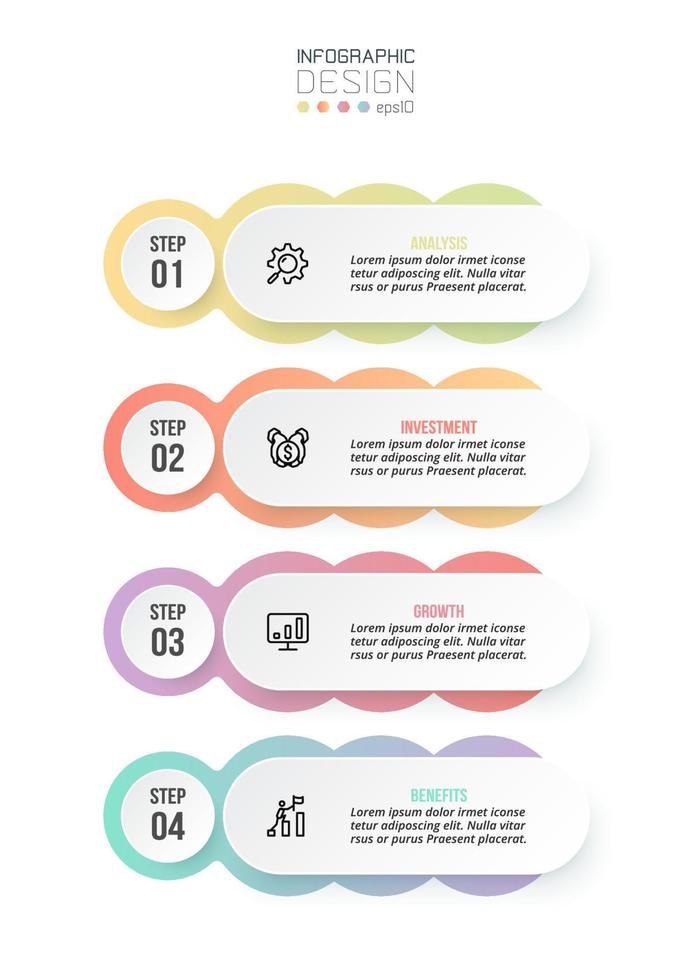 INFOGRAPHIC
DESIGN
eps10

STEP
01

ANALYSIS
Lorem ipsum dolor irmet iconse tetur adiposcing elit. Nulla vitar rsus or purus Praesent placerat.

STEP
02

INVESTMENT
Lorem ipsum dolor irmet iconse tetur adiposcing elit. Nulla vitar rsus or purus Praesent placerat.

STEP
03

GROWTH
Lorem ipsum dolor irmet iconse tetur adiposcing elit. Nulla vitar rsus or purus Praesent placerat.

STEP
04

BENEFITS
Lorem ipsum dolor irmet iconse tetur adiposcing elit. Nulla vitar rsus or purus Praesent placerat.