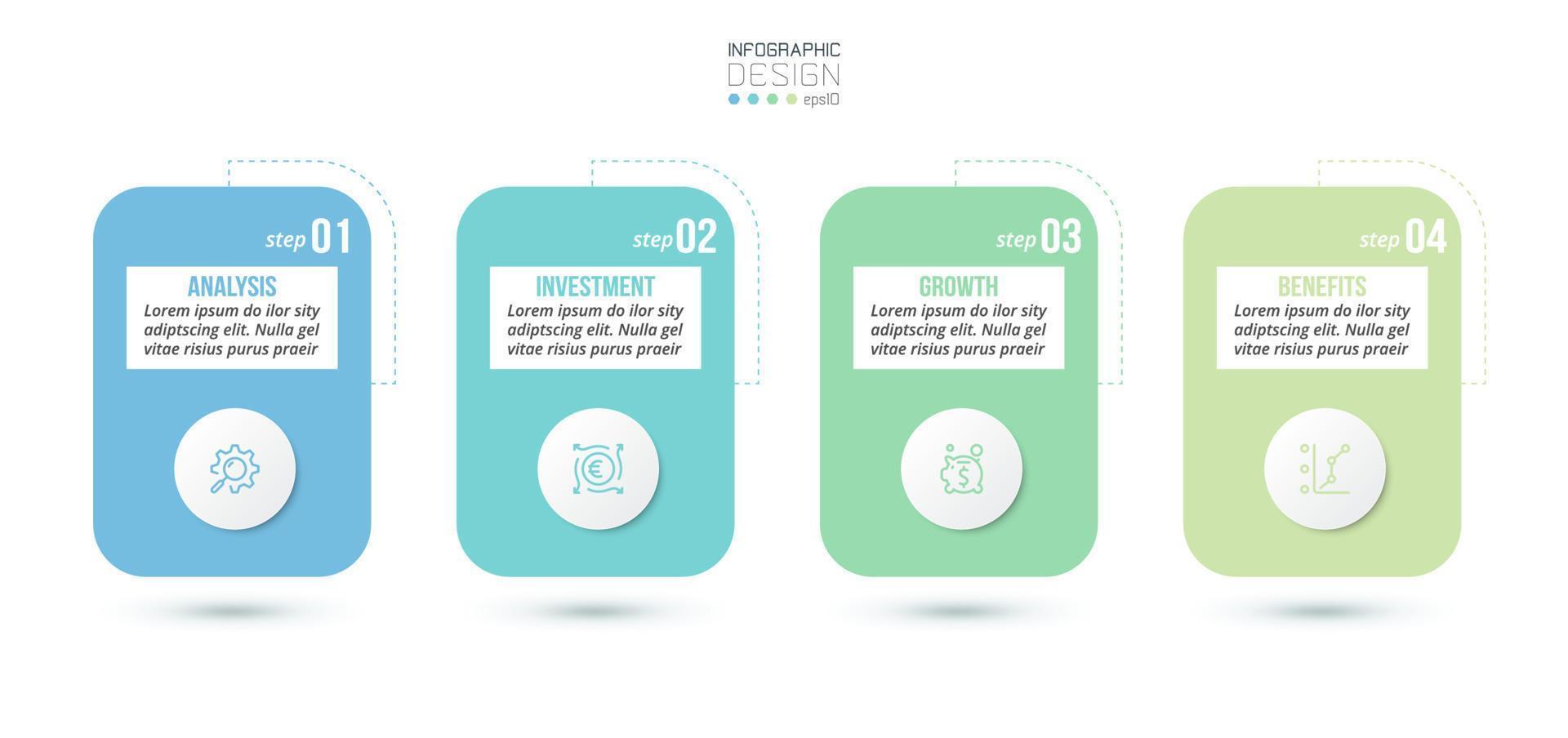 INFOGRAPHIC
DESIGN
eps10

step 01
ANALYSIS
Lorem ipsum do ilor sity adiptscing elit. Nulla gel vitae risius purus praeir

step 02
INVESTMENT
Lorem ipsum do ilor sity adiptscing elit. Nulla gel vitae risius purus praeir

step 03
GROWTH
Lorem ipsum do ilor sity adiptscing elit. Nulla gel vitae risius purus praeir

step 04
BENEFITS
Lorem ipsum do ilor sity adiptscing elit. Nulla gel vitae risius purus praeir