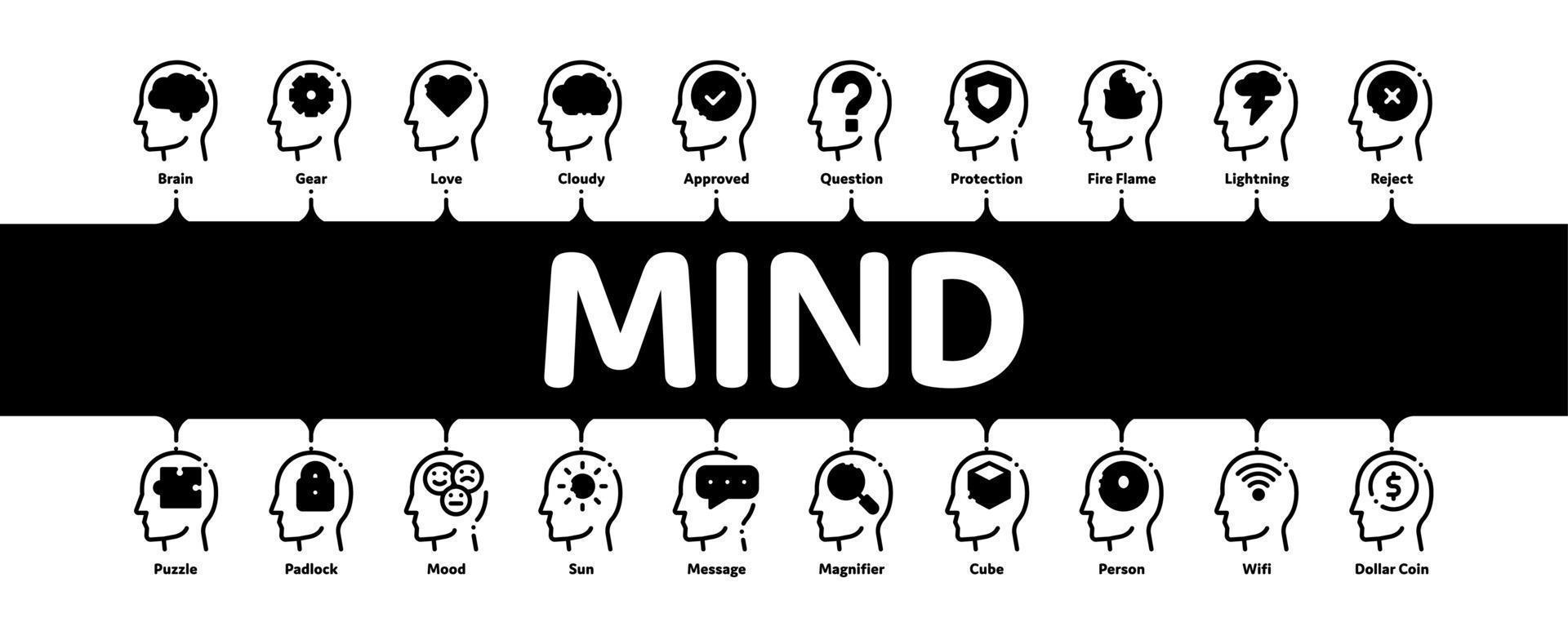 Brain Gear Love Cloudy Approved Question Protection Fire Flame Lightning Reject

MIND

Puzzle Padlock Mood Sun Message Magnifier Cube Person Wifi Dollar Coin