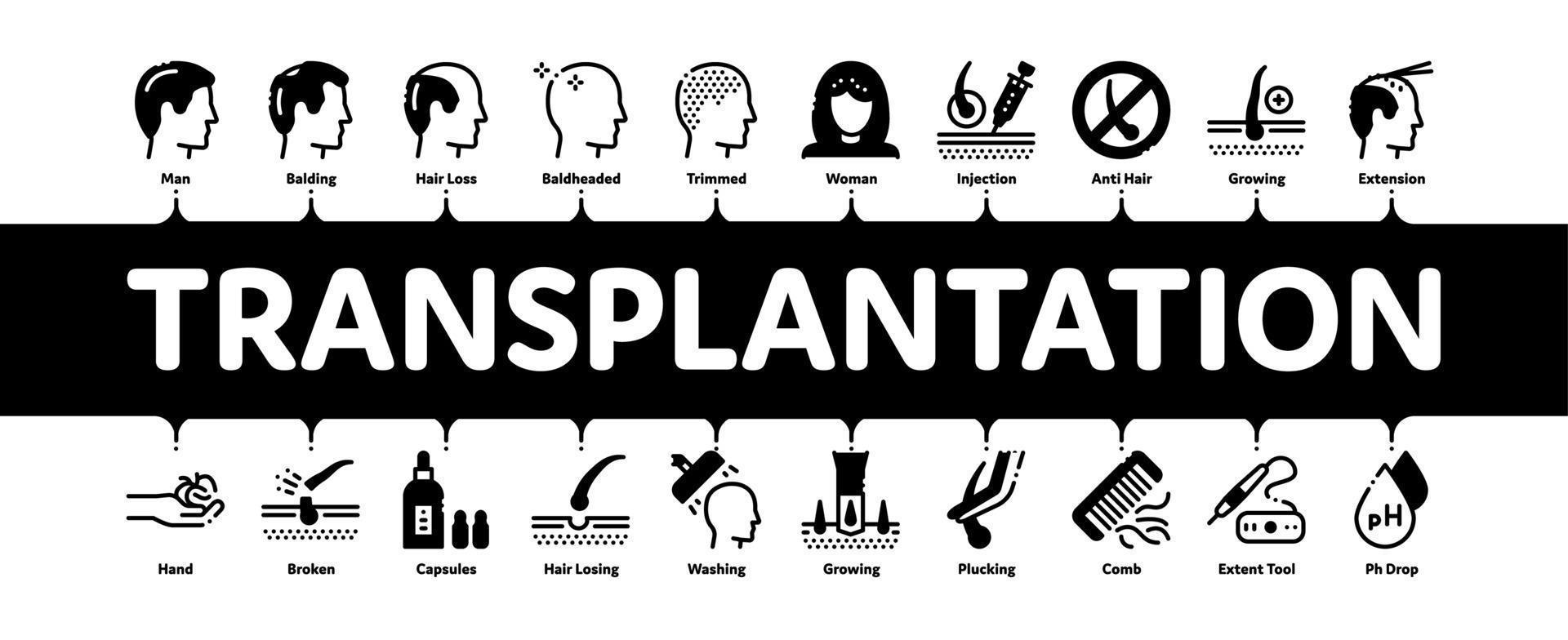 Man Balding Hair Loss Baldheaded Trimmed Woman Injection Anti Hair Growing Extension

TRANSPLANTATION

pH

Hand Broken Capsules Hair Losing Washing Growing Plucking Comb Extent Tool Ph Drop