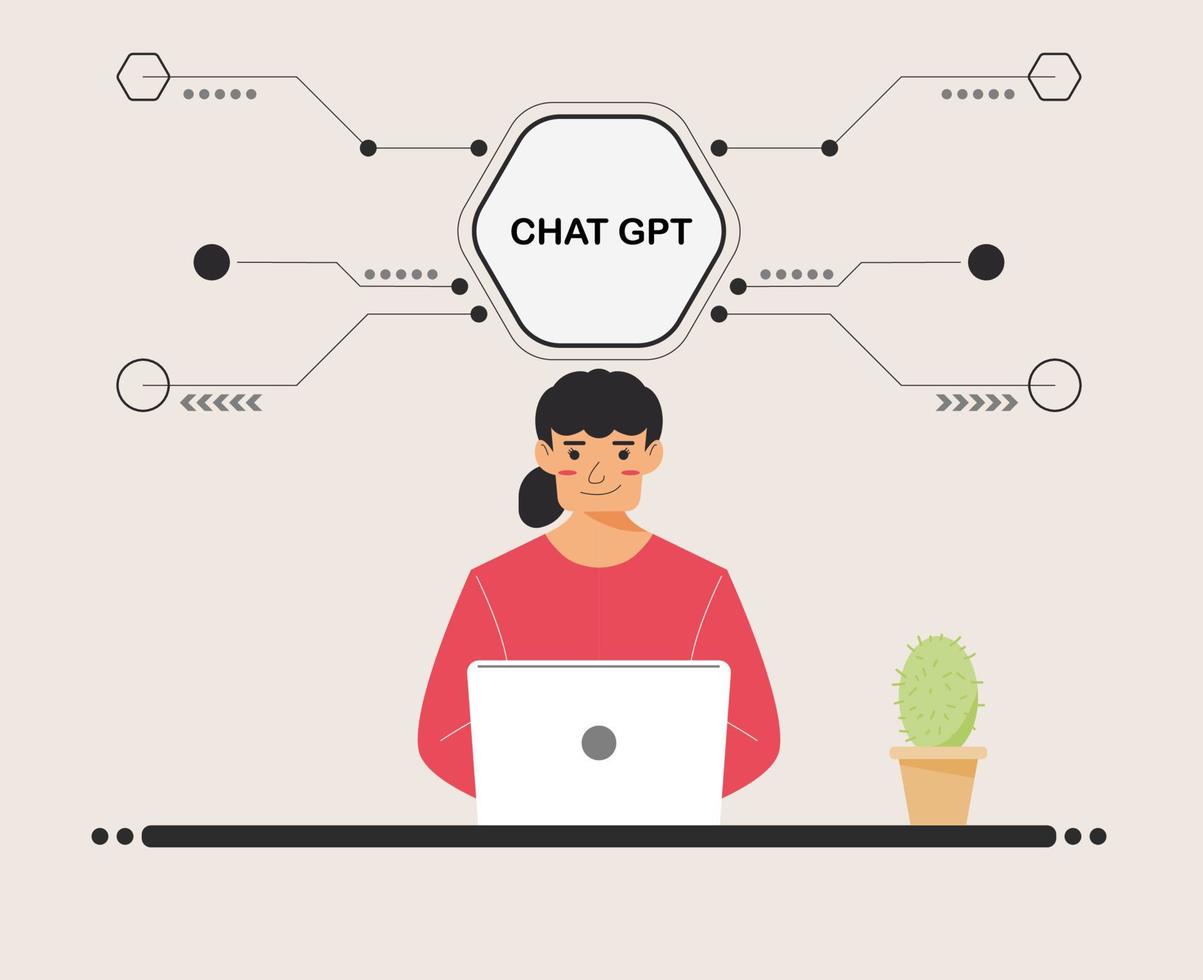 CHAT GPT