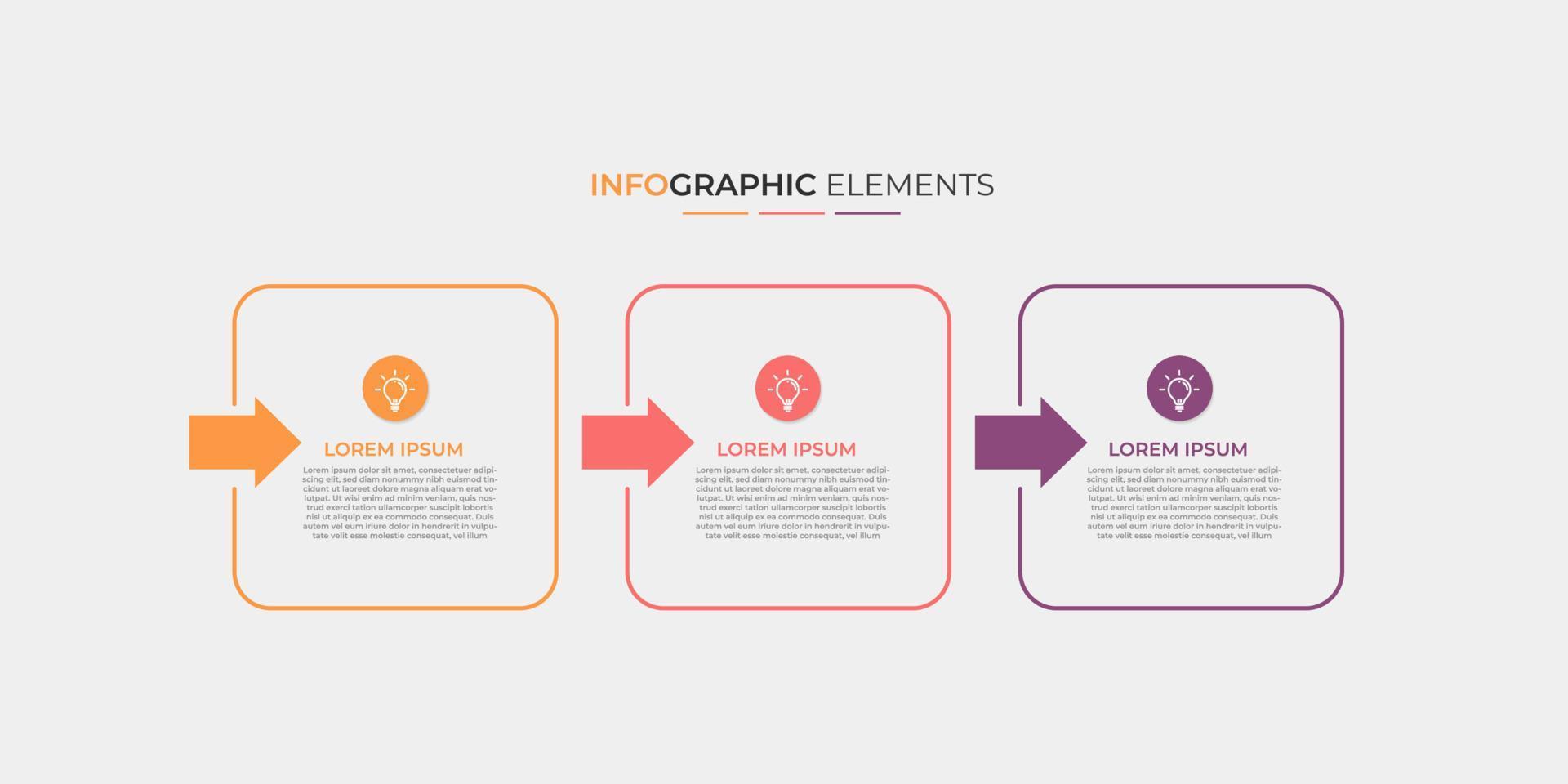 INFOGRAPHIC ELEMENTS

LOREM IPSUM

Lorem ipsum dolor sit amet, consectetuer adipiscing elit, sed diam nonummy nibh euismod tincidunt ut laoreet dolore magna aliquam erat volutpat. Ut wisi enim ad minim veniam, quis nostrud exerci tation ullamcorper suscipit lobortis nisl ut aliquip ex ea commodo consequat. Duis autem vel eum iriure dolor in hendrerit in vulputate velit esse molestie consequat, vel illum

LOREM IPSUM

Lorem ipsum dolor sit amet, consectetuer adipiscing elit, sed diam nonummy nibh euismod tincidunt ut laoreet dolore magna aliquam erat volutpat. Ut wisi enim ad minim veniam, quis nostrud exerci tation ullamcorper suscipit lobortis nisl ut aliquip ex ea commodo consequat. Duis autem vel eum iriure dolor in hendrerit in vulputate velit esse molestie consequat, vel illum

LOREM IPSUM

Lorem ipsum dolor sit amet, consectetuer adipiscing elit, sed diam nonummy nibh euismod tincidunt ut laoreet dolore magna aliquam erat volutpat. Ut wisi enim ad minim veniam, quis nostrud exerci tation ullamcorper suscipit lobortis nisl ut aliquip ex ea commodo consequat. Duis autem vel eum iriure dolor in hendrerit in vulputate velit esse molestie consequat, vel illum