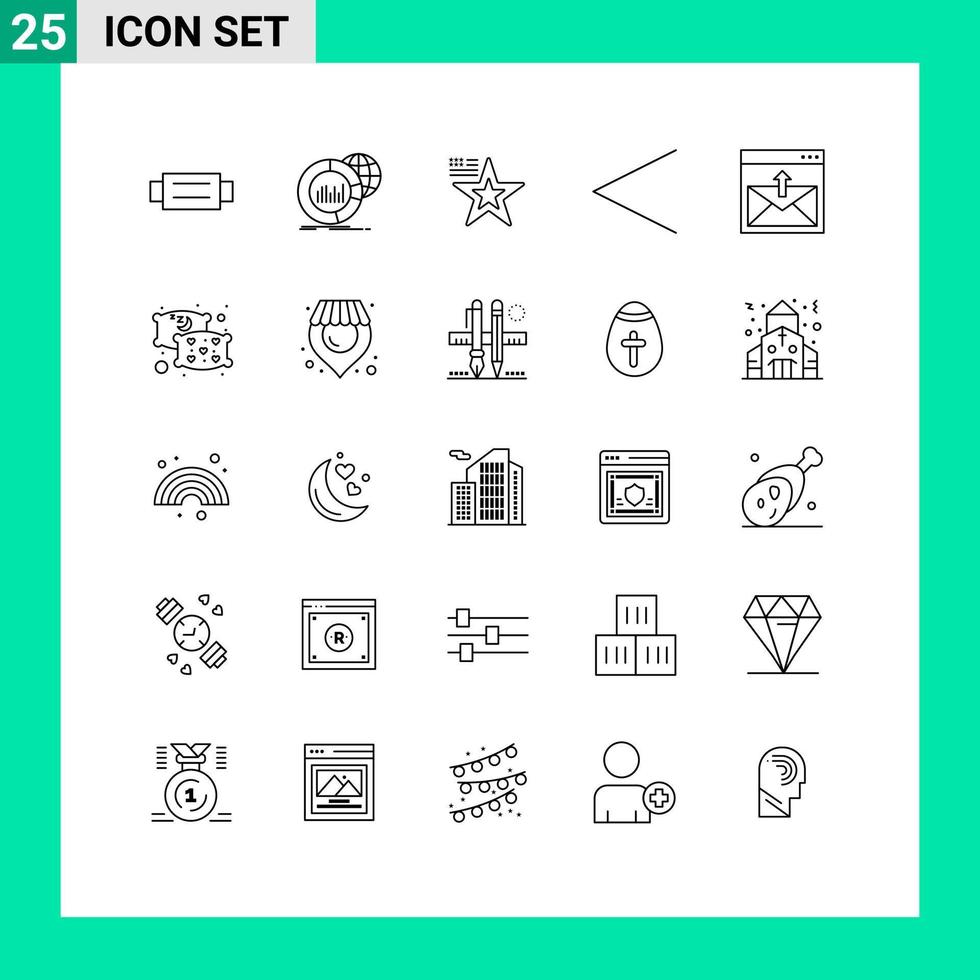 25 ICON SET

R

1