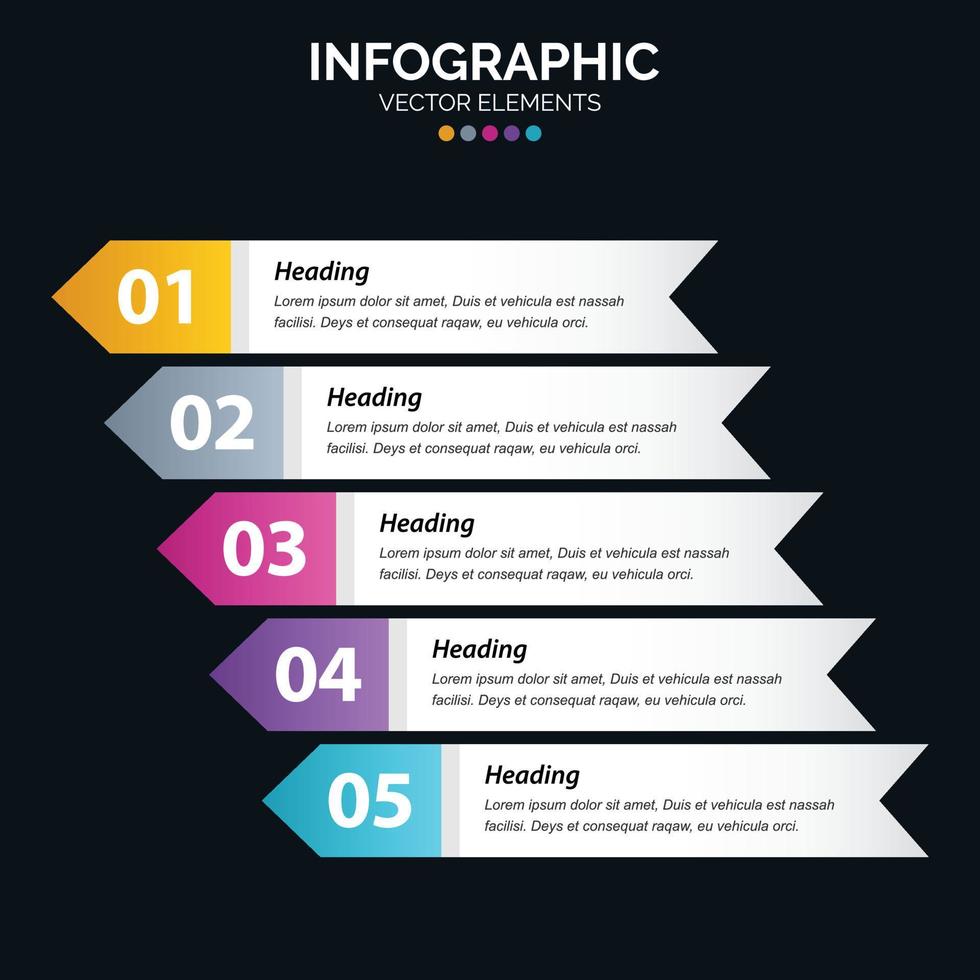 INFOGRAPHIC
VECTOR ELEMENTS

01
Heading
Lorem ipsum dolor sit amet, Duis et vehicula est nassah facilisi. Deys et consequat raqaw, eu vehicula orci.

02
Heading
Lorem ipsum dolor sit amet, Duis et vehicula est nassah facilisi. Deys et consequat raqaw, eu vehicula orci.

03
Heading
Lorem ipsum dolor sit amet, Duis et vehicula est nassah facilisi. Deys et consequat raqaw, eu vehicula orci.

04
Heading
Lorem ipsum dolor sit amet, Duis et vehicula est nassah facilisi. Deys et consequat raqaw, eu vehicula orci.

05
Heading
Lorem ipsum dolor sit amet, Duis et vehicula est nassah facilisi. Deys et consequat raqaw, eu vehicula orci.