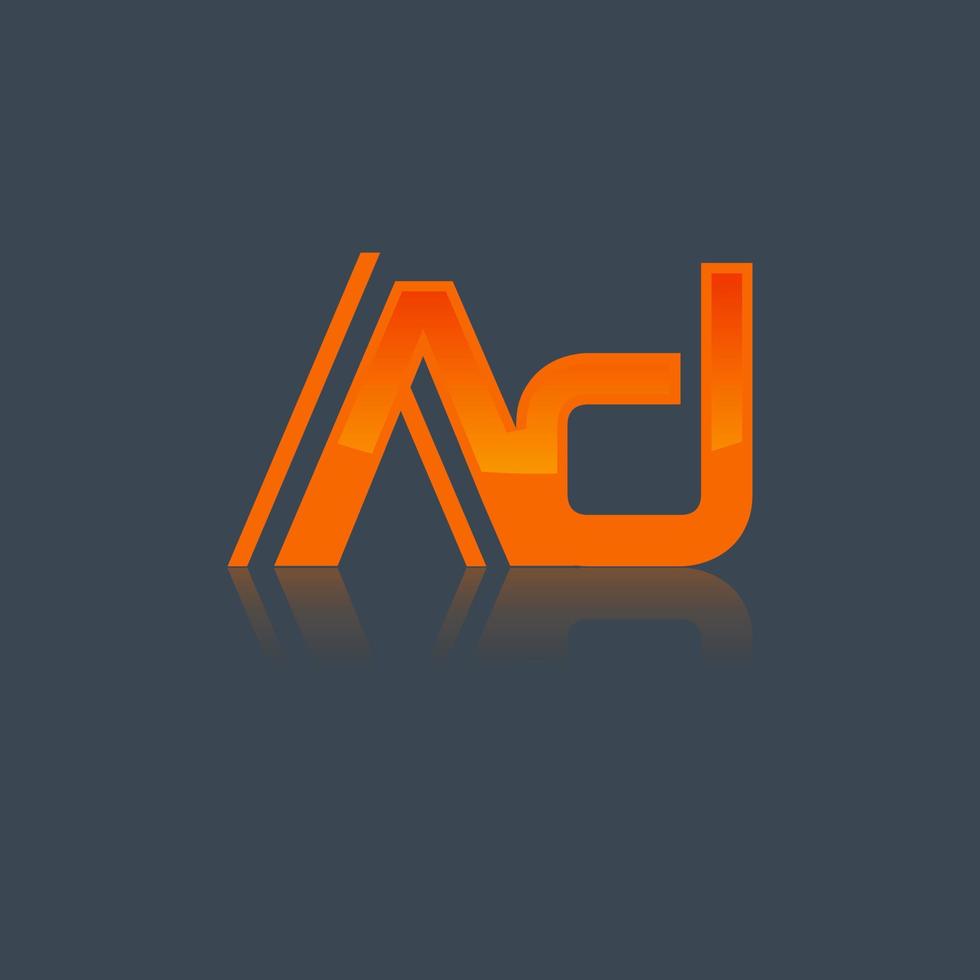 Ad