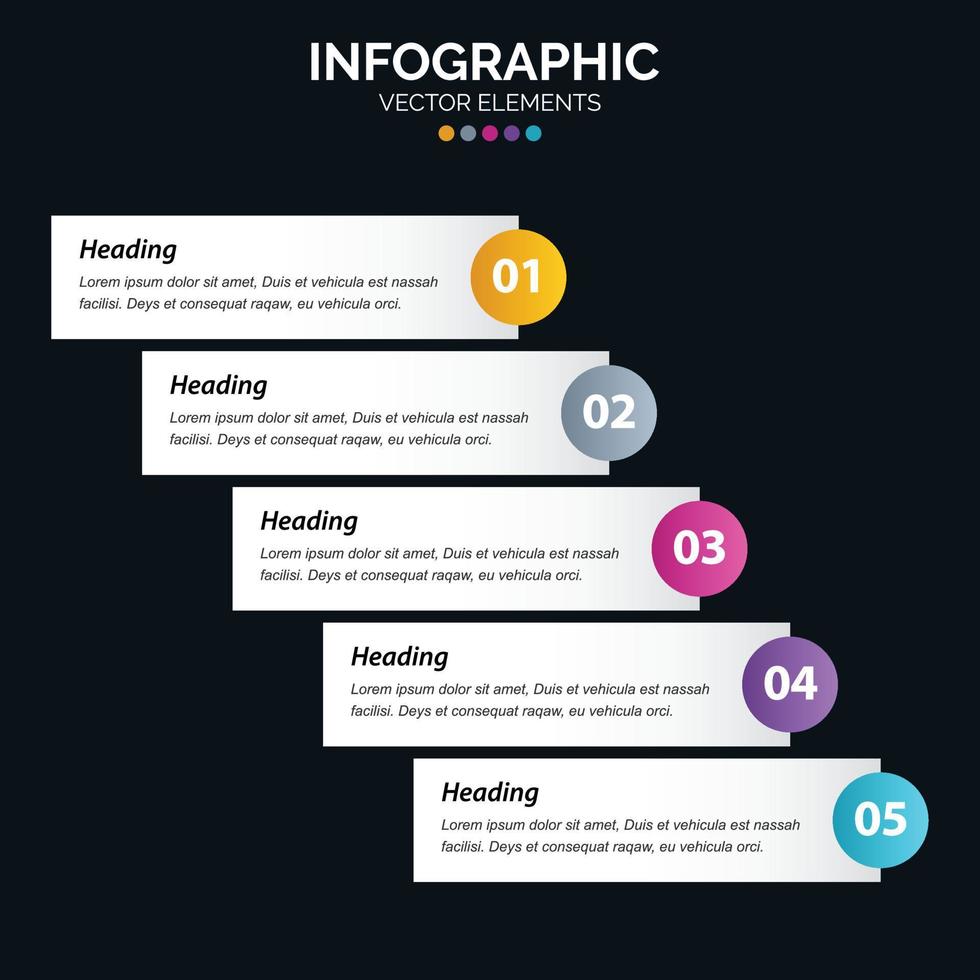 INFOGRAPHIC
VECTOR ELEMENTS

Heading
Lorem ipsum dolor sit amet, Duis et vehicula est nassah facilisi. Deys et consequat raqaw, eu vehicula orci.
01

Heading
Lorem ipsum dolor sit amet, Duis et vehicula est nassah facilisi. Deys et consequat raqaw, eu vehicula orci.
02

Heading
Lorem ipsum dolor sit amet, Duis et vehicula est nassah facilisi. Deys et consequat raqaw, eu vehicula orci.
03

Heading
Lorem ipsum dolor sit amet, Duis et vehicula est nassah facilisi. Deys et consequat raqaw, eu vehicula orci.
04

Heading
Lorem ipsum dolor sit amet, Duis et vehicula est nassah facilisi. Deys et consequat raqaw, eu vehicula orci.
05