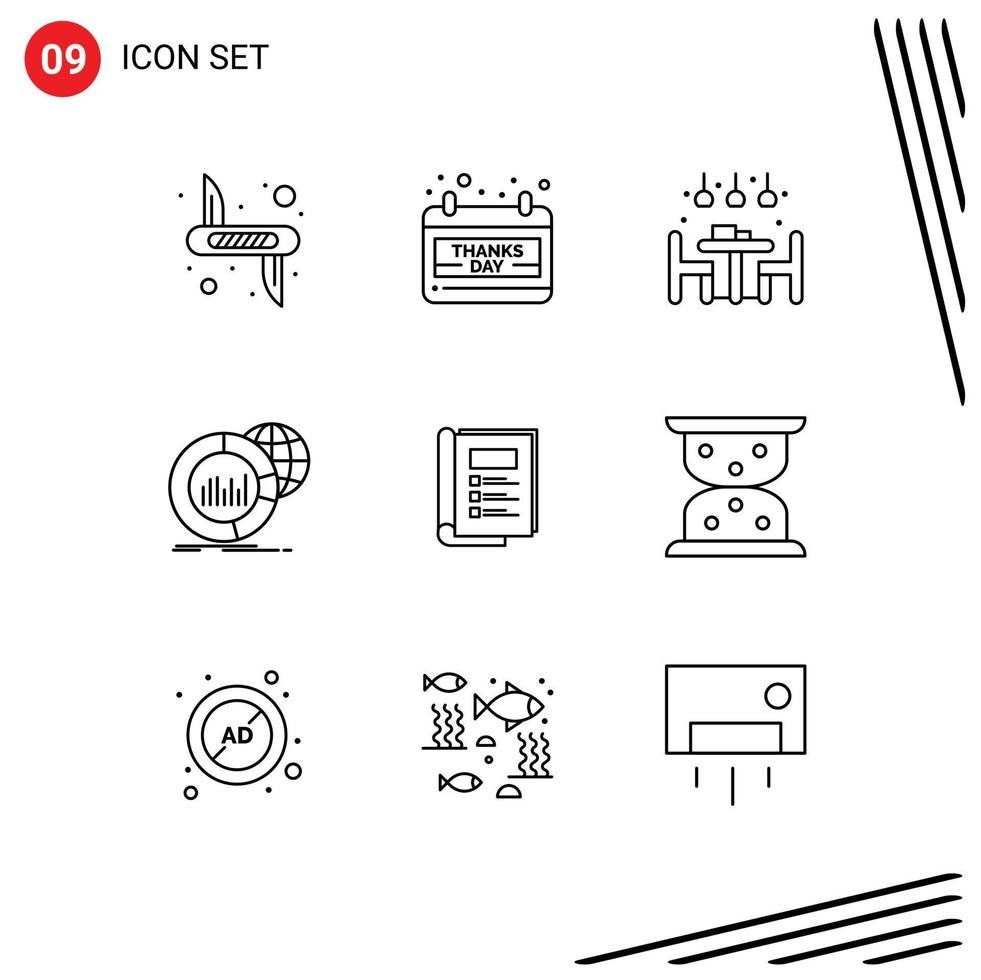 09 ICON SET

THANKS DAY

AD