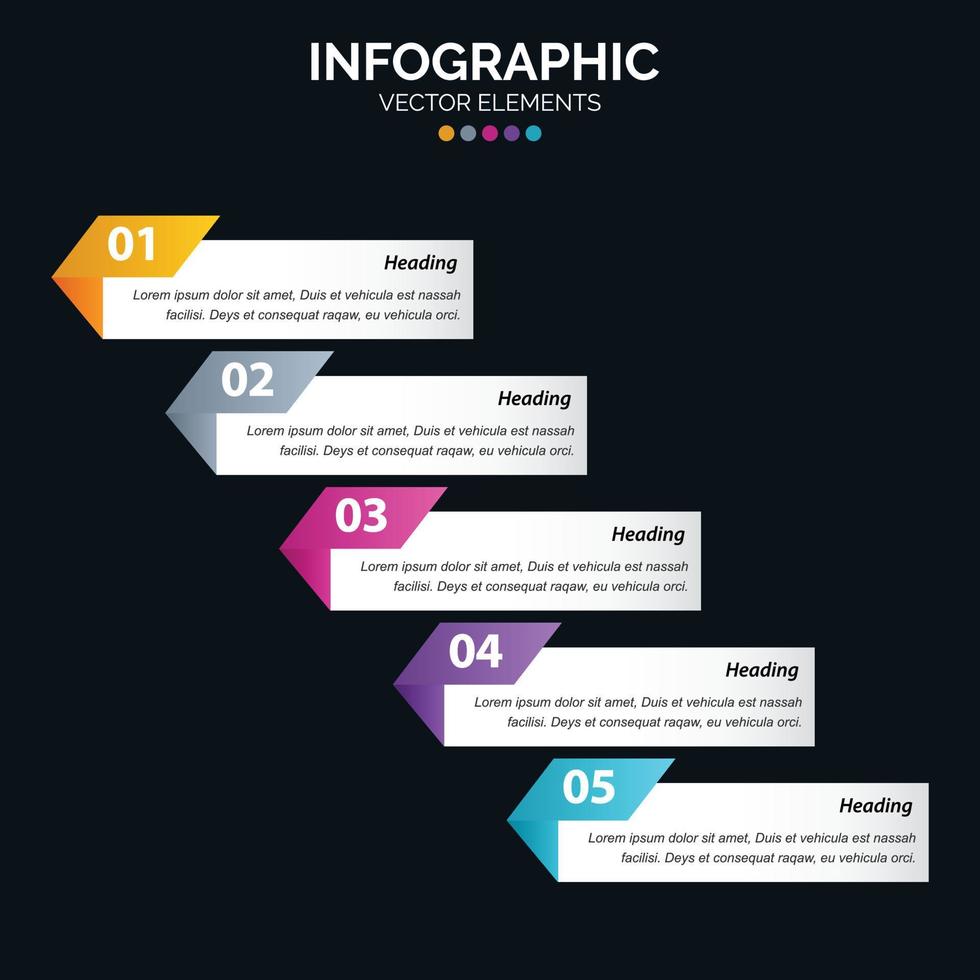 INFOGRAPHIC
VECTOR ELEMENTS

01
Heading
Lorem ipsum dolor sit amet, Duis et vehicula est nassah facilisi. Deys et consequat raqaw, eu vehicula orci.

02
Heading
Lorem ipsum dolor sit amet, Duis et vehicula est nassah facilisi. Deys et consequat raqaw, eu vehicula orci.

03
Heading
Lorem ipsum dolor sit amet, Duis et vehicula est nassah facilisi. Deys et consequat raqaw, eu vehicula orci.

04
Heading
Lorem ipsum dolor sit amet, Duis et vehicula est nassah facilisi. Deys et consequat raqaw, eu vehicula orci.

05
Heading
Lorem ipsum dolor sit amet, Duis et vehicula est nassah facilisi. Deys et consequat raqaw, eu vehicula orci.