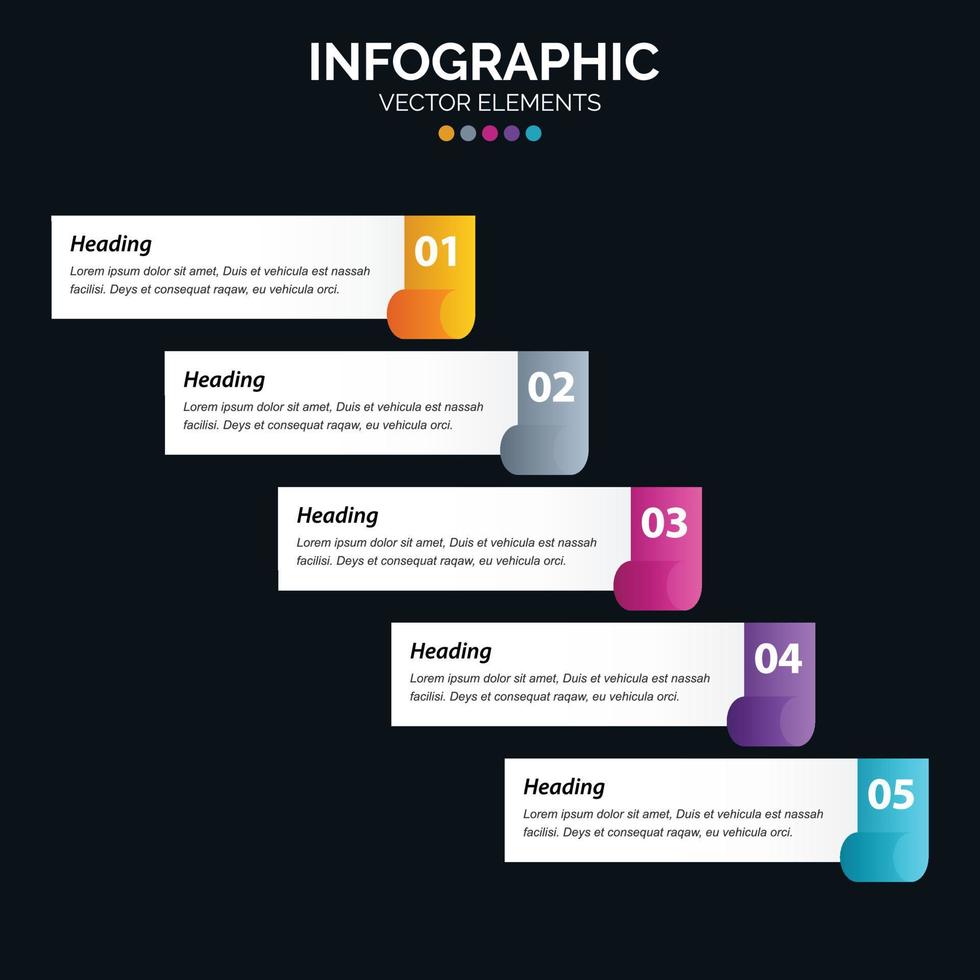 INFOGRAPHIC
VECTOR ELEMENTS

Heading
Lorem ipsum dolor sit amet, Duis et vehicula est nassah facilisi. Deys et consequat raqaw, eu vehicula orci.
01

Heading
Lorem ipsum dolor sit amet, Duis et vehicula est nassah facilisi. Deys et consequat raqaw, eu vehicula orci.
02

Heading
Lorem ipsum dolor sit amet, Duis et vehicula est nassah facilisi. Deys et consequat raqaw, eu vehicula orci.
03

Heading
Lorem ipsum dolor sit amet, Duis et vehicula est nassah facilisi. Deys et consequat raqaw, eu vehicula orci.
04

Heading
Lorem ipsum dolor sit amet, Duis et vehicula est nassah facilisi. Deys et consequat raqaw, eu vehicula orci.
05