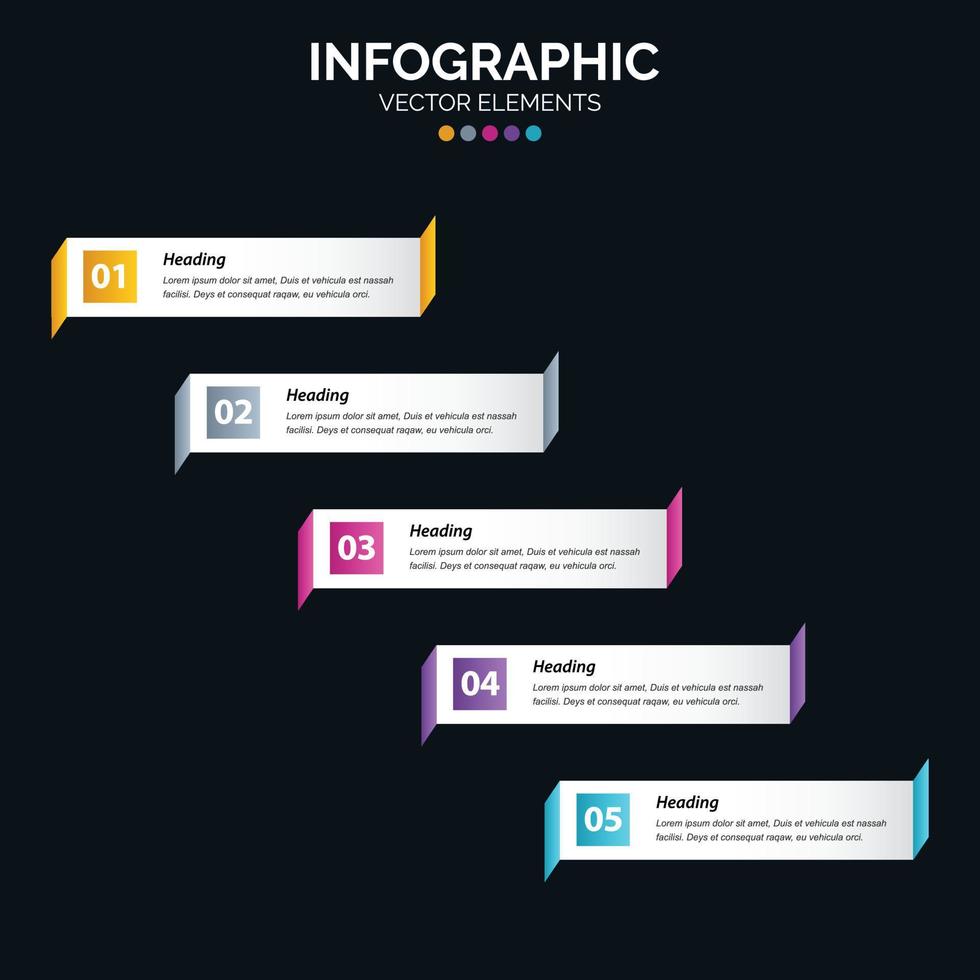 INFOGRAPHIC
VECTOR ELEMENTS

01
Heading
Lorem ipsum dolor sit amet, Duis et vehicula est nassah facilisi. Deys et consequat raqaw, eu vehicula orci.

02
Heading
Lorem ipsum dolor sit amet, Duis et vehicula est nassah facilisi. Deys et consequat raqaw, eu vehicula orci.

03
Heading
Lorem ipsum dolor sit amet, Duis et vehicula est nassah facilisi. Deys et consequat raqaw, eu vehicula orci.

04
Heading
Lorem ipsum dolor sit amet, Duis et vehicula est nassah facilisi. Deys et consequat raqaw, eu vehicula orci.

05
Heading
Lorem ipsum dolor sit amet, Duis et vehicula est nassah facilisi. Deys et consequat raqaw, eu vehicula orci.