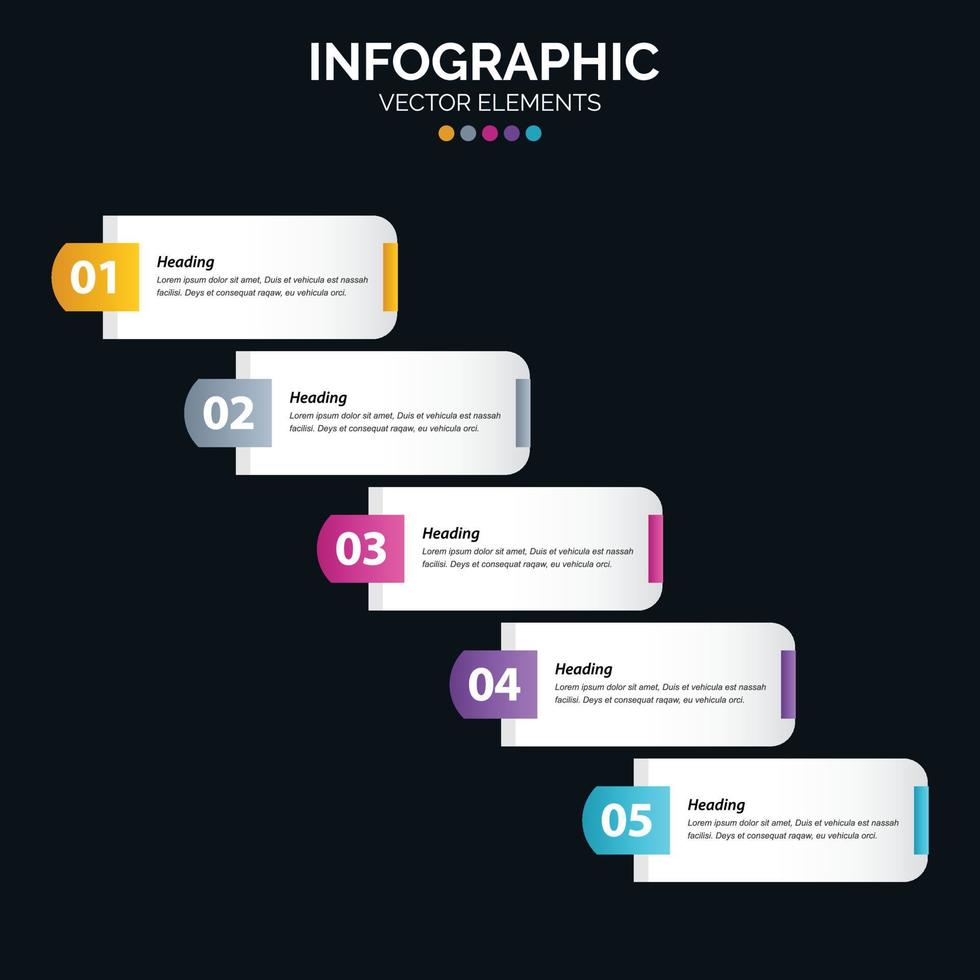 INFOGRAPHIC
VECTOR ELEMENTS

01
Heading
Lorem ipsum dolor sit amet, Duis et vehicula est nassah facilisi. Deys et consequat raqaw, eu vehicula orci.

02
Heading
Lorem ipsum dolor sit amet, Duis et vehicula est nassah facilisi. Deys et consequat raqaw, eu vehicula orci.

03
Heading
Lorem ipsum dolor sit amet, Duis et vehicula est nassah facilisi. Deys et consequat raqaw, eu vehicula orci.

04
Heading
Lorem ipsum dolor sit amet, Duis et vehicula est nassah facilisi. Deys et consequat raqaw, eu vehicula orci.

05
Heading
Lorem ipsum dolor sit amet, Duis et vehicula est nassah facilisi. Deys et consequat raqaw, eu vehicula orci.