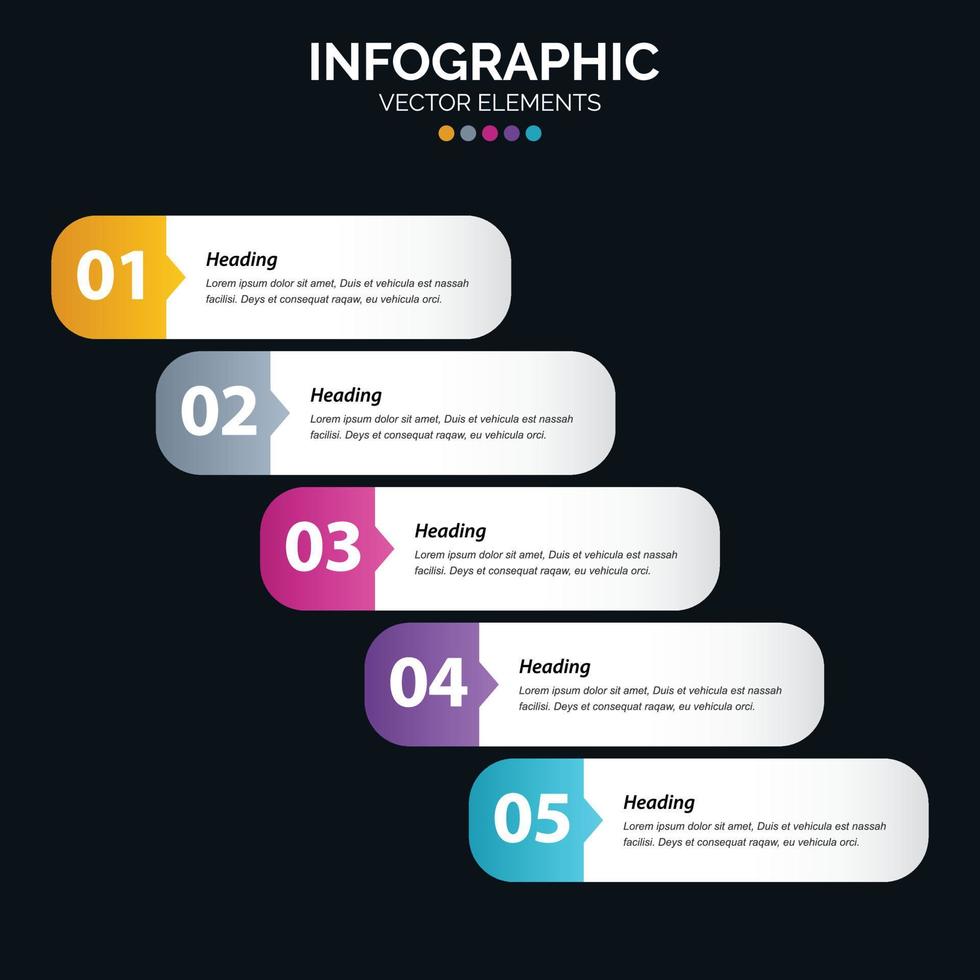 INFOGRAPHIC
VECTOR ELEMENTS

01
Heading
Lorem ipsum dolor sit amet, Duis et vehicula est nassah facilisi. Deys et consequat raqaw, eu vehicula orci.

02
Heading
Lorem ipsum dolor sit amet, Duis et vehicula est nassah facilisi. Deys et consequat raqaw, eu vehicula orci.

03
Heading
Lorem ipsum dolor sit amet, Duis et vehicula est nassah facilisi. Deys et consequat raqaw, eu vehicula orci.

04
Heading
Lorem ipsum dolor sit amet, Duis et vehicula est nassah facilisi. Deys et consequat raqaw, eu vehicula orci.

05
Heading
Lorem ipsum dolor sit amet, Duis et vehicula est nassah facilisi. Deys et consequat raqaw, eu vehicula orci.