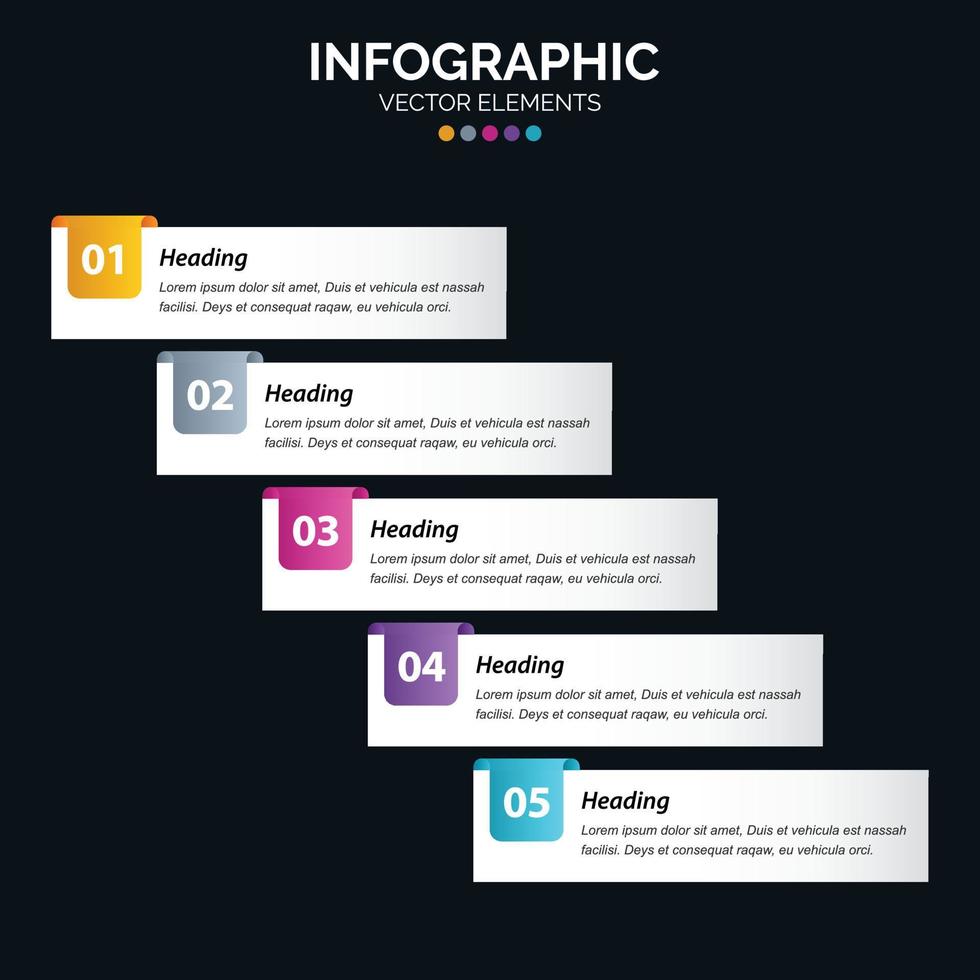 INFOGRAPHIC
VECTOR ELEMENTS

01
Heading
Lorem ipsum dolor sit amet, Duis et vehicula est nassah facilisi. Deys et consequat raqaw, eu vehicula orci.

02
Heading
Lorem ipsum dolor sit amet, Duis et vehicula est nassah facilisi. Deys et consequat raqaw, eu vehicula orci.

03
Heading
Lorem ipsum dolor sit amet, Duis et vehicula est nassah facilisi. Deys et consequat raqaw, eu vehicula orci.

04
Heading
Lorem ipsum dolor sit amet, Duis et vehicula est nassah facilisi. Deys et consequat raqaw, eu vehicula orci.

05
Heading
Lorem ipsum dolor sit amet, Duis et vehicula est nassah facilisi. Deys et consequat raqaw, eu vehicula orci.