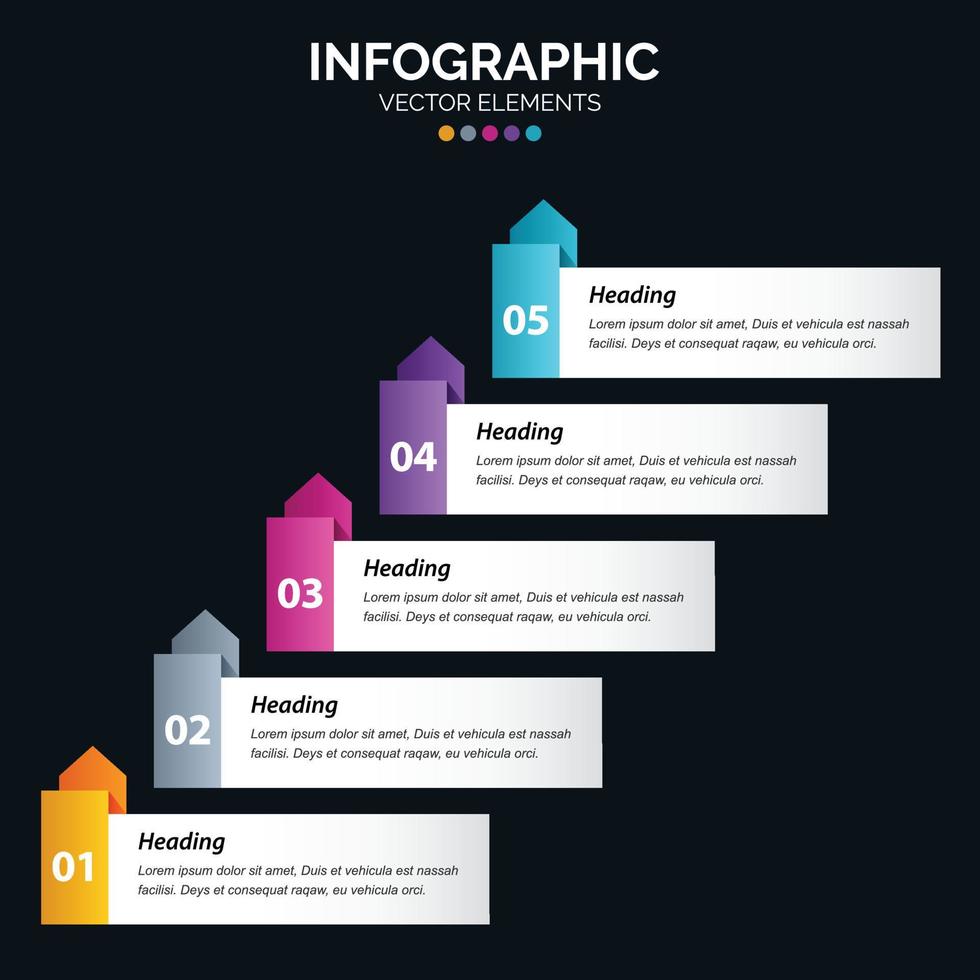 INFOGRAPHIC
VECTOR ELEMENTS

05
Heading
Lorem ipsum dolor sit amet, Duis et vehicula est nassah facilisi. Deys et consequat raqaw, eu vehicula orci.

04
Heading
Lorem ipsum dolor sit amet, Duis et vehicula est nassah facilisi. Deys et consequat raqaw, eu vehicula orci.

03
Heading
Lorem ipsum dolor sit amet, Duis et vehicula est nassah facilisi. Deys et consequat raqaw, eu vehicula orci.

02
Heading
Lorem ipsum dolor sit amet, Duis et vehicula est nassah facilisi. Deys et consequat raqaw, eu vehicula orci.

01
Heading
Lorem ipsum dolor sit amet, Duis et vehicula est nassah facilisi. Deys et consequat raqaw, eu vehicula orci.