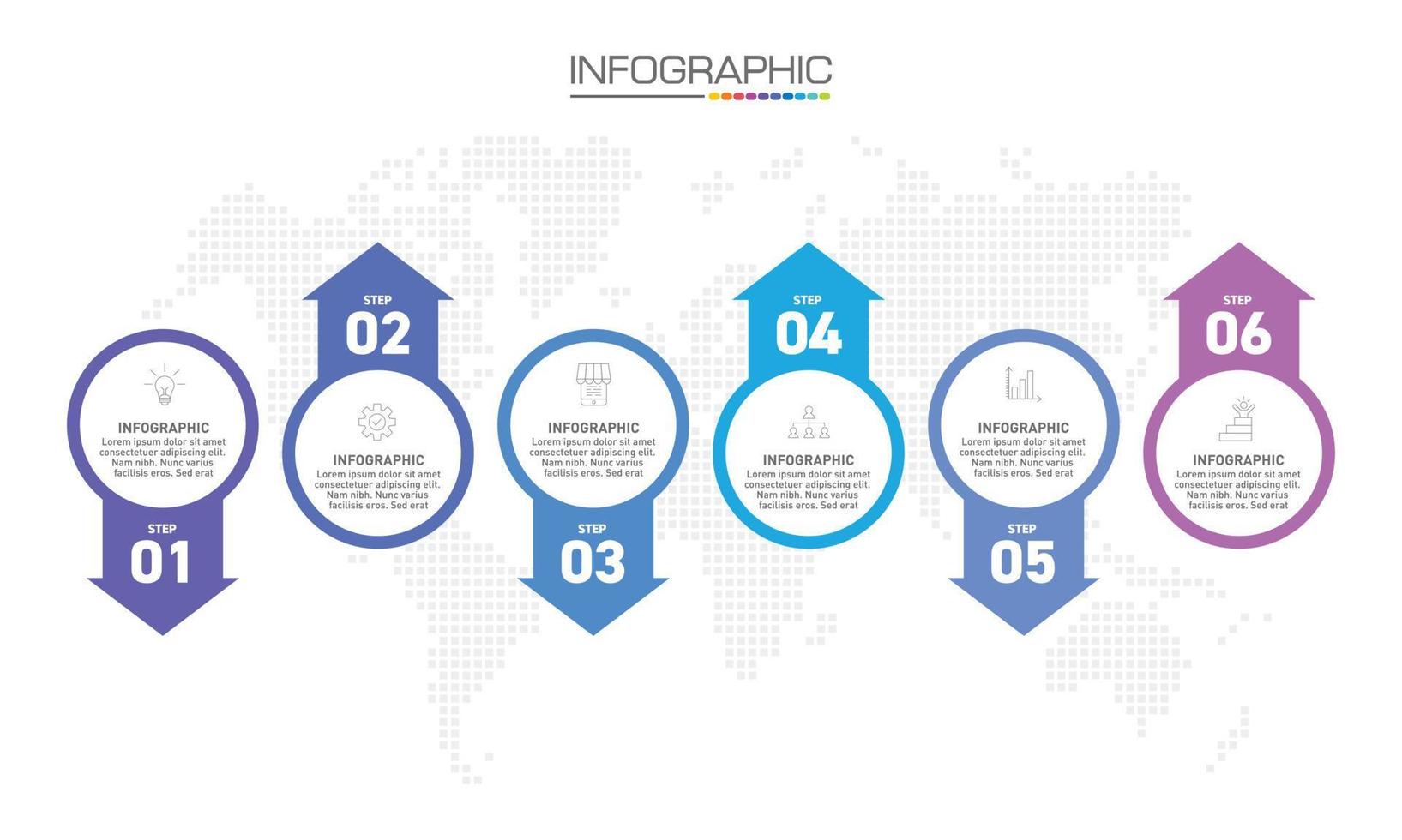 INFOGRAPHIC

INFOGRAPHIC
Lorem ipsum dolor sit amet consectetuer adipiscing elit. Nam nibh. Nunc varius facilisis eros. Sed erat

STEP
01

STEP
02

INFOGRAPHIC
Lorem ipsum dolor sit amet consectetuer adipiscing elit. Nam nibh. Nunc varius facilisis eros. Sed erat

INFOGRAPHIC
Lorem ipsum dolor sit amet consectetuer adipiscing elit. Nam nibh. Nunc varius facilisis eros. Sed erat

STEP
03

STEP
04

INFOGRAPHIC
Lorem ipsum dolor sit amet consectetuer adipiscing elit. Nam nibh. Nunc varius facilisis eros. Sed erat

INFOGRAPHIC
Lorem ipsum dolor sit amet consectetuer adipiscing elit. Nam nibh. Nunc varius facilisis eros. Sed erat

STEP
05

STEP
06

INFOGRAPHIC
Lorem ipsum dolor sit amet consectetuer adipiscing elit. Nam nibh. Nunc varius facilisis eros. Sed erat