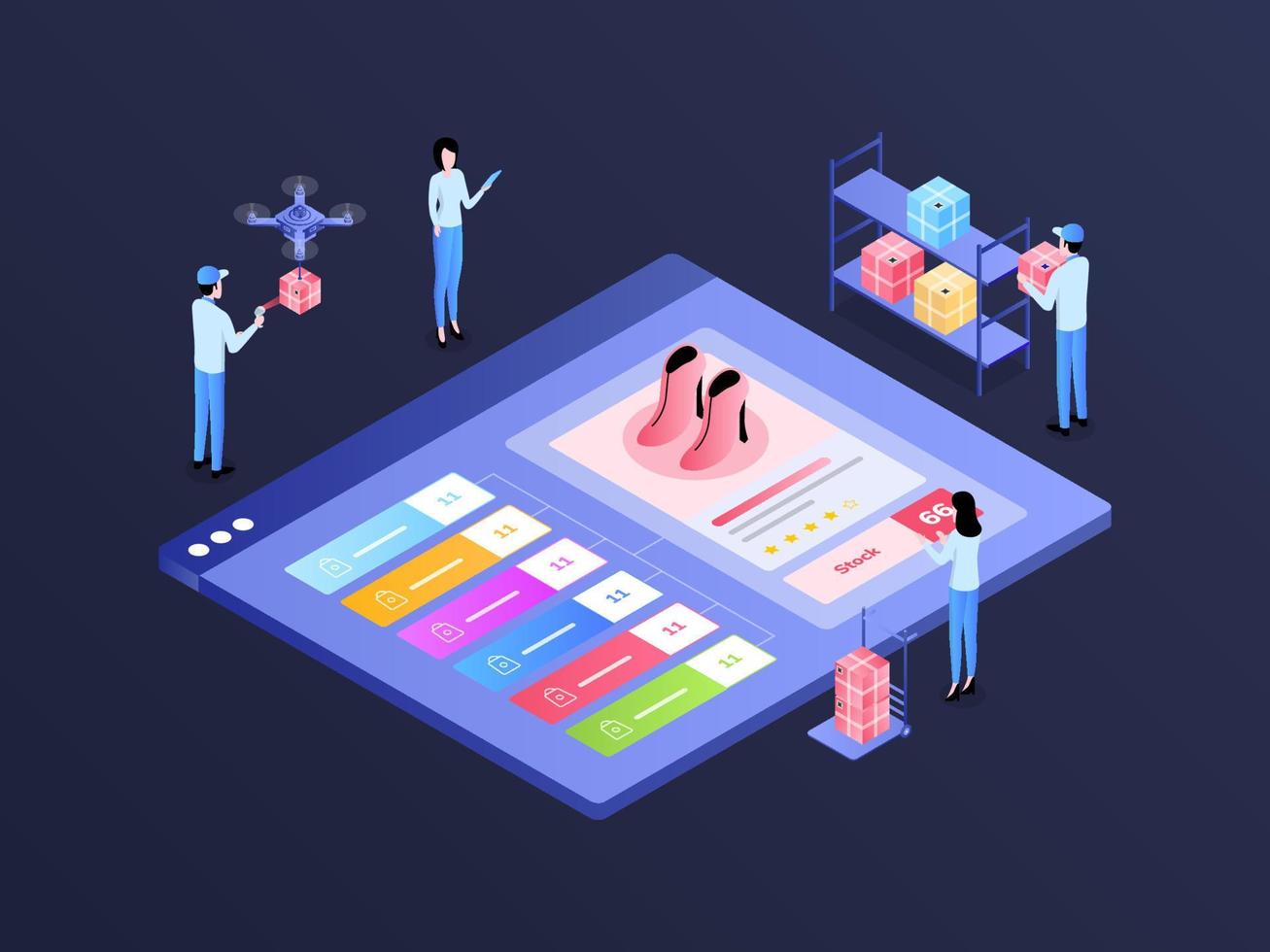 11
11
11
11
11
11
Stock
66