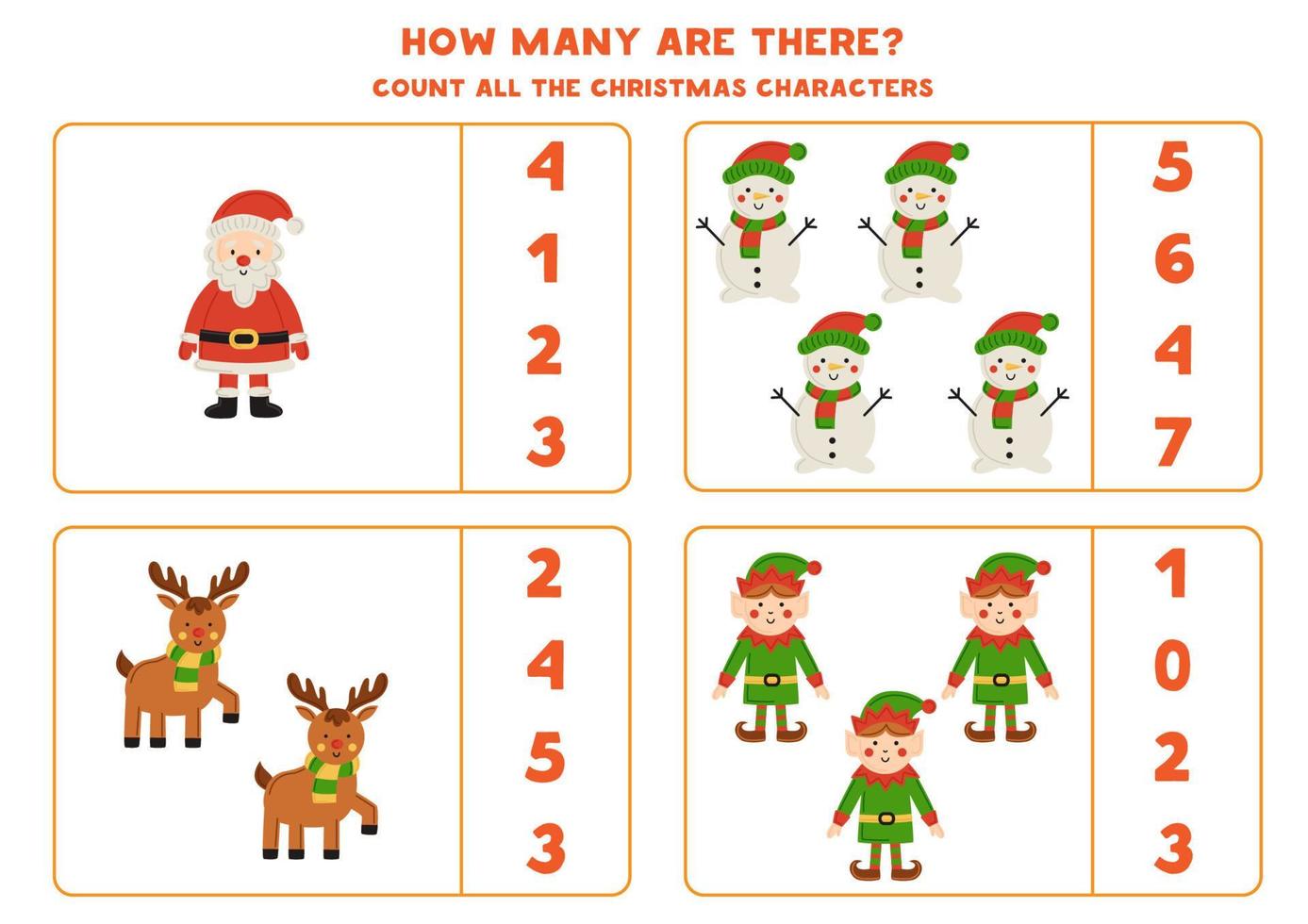 HOW MANY ARE THERE?
COUNT ALL THE CHRISTMAS CHARACTERS

4
1
2
3

5
6
4
7

2
4
5
3

1
0
2
3