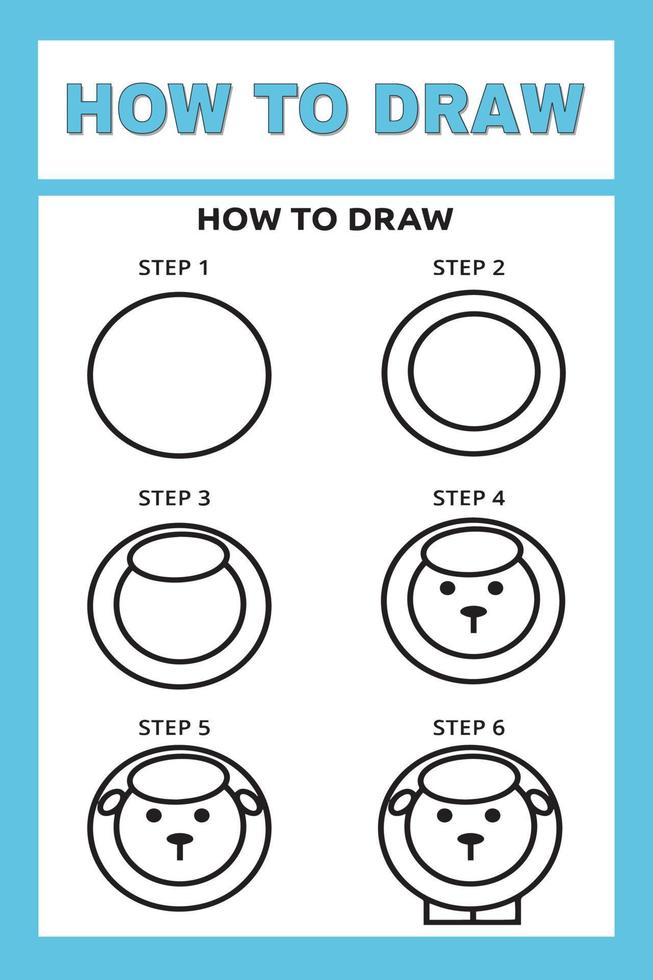 HOW TO DRAW

HOW TO DRAW

STEP 1

STEP 2

STEP 3

STEP 4

STEP 5

STEP 6