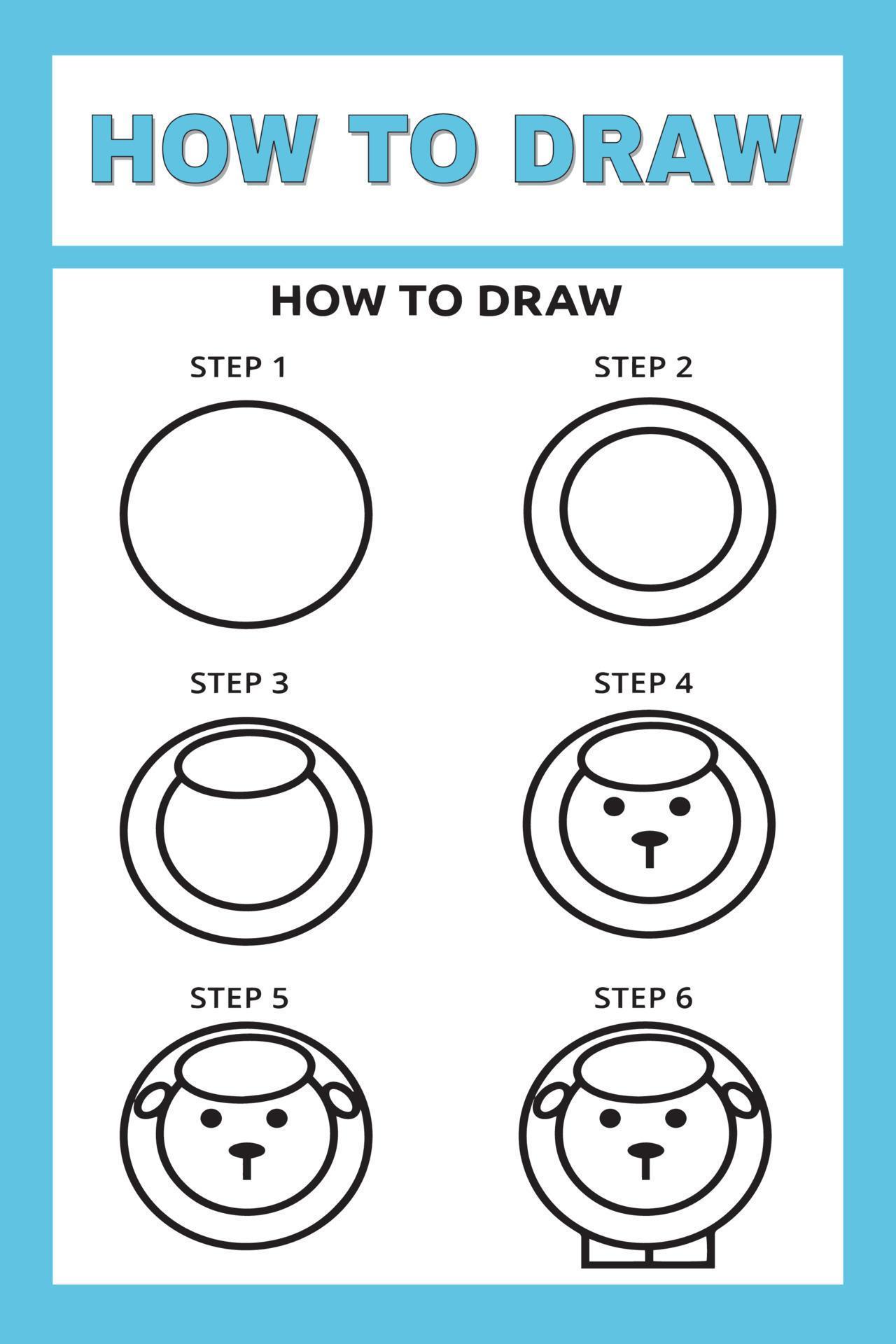 HOW TO DRAW

HOW TO DRAW

STEP 1

STEP 2

STEP 3

STEP 4

STEP 5

STEP 6