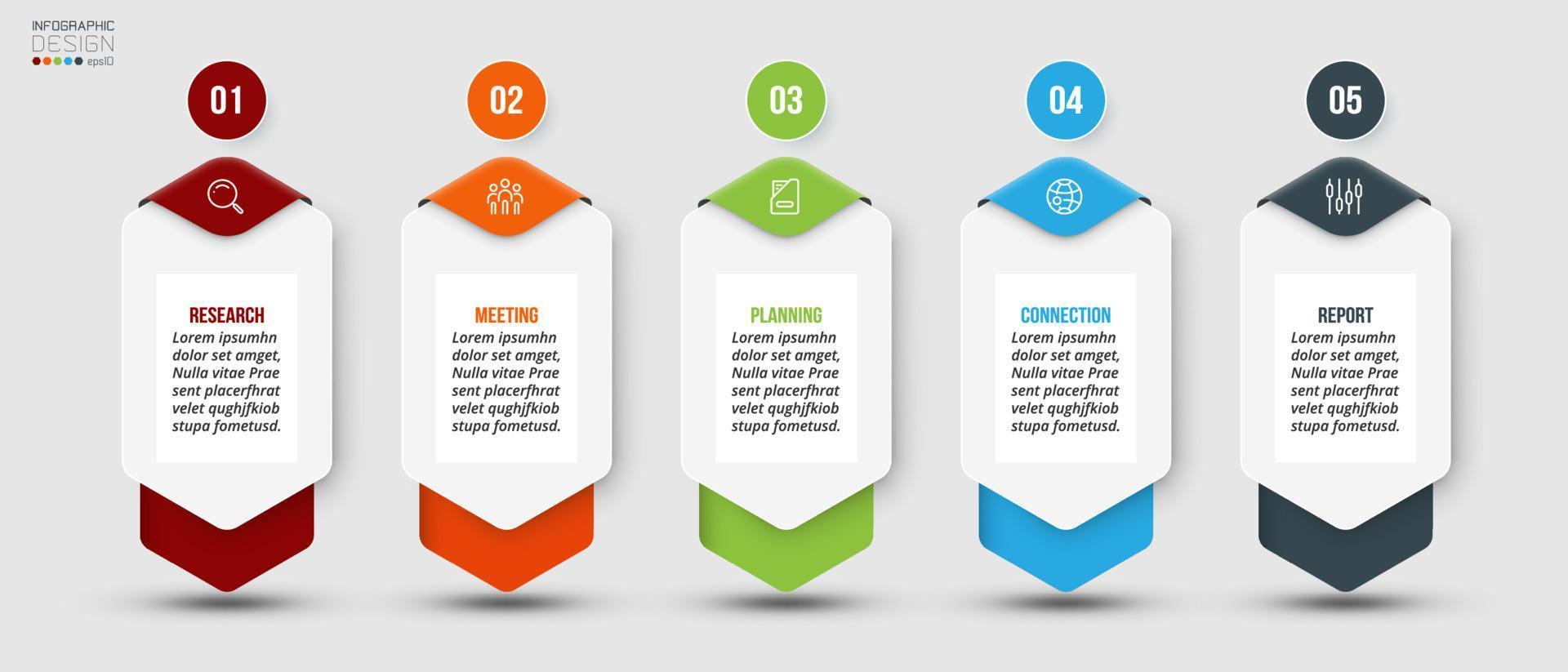 INFOGRAPHIC
DESIGN
eps10

01

RESEARCH
Lorem ipsumhn dolor set amget, Nulla vitae Prae sent placerfhrat velet qughjfkiob stupa fometusd.

02

MEETING
Lorem ipsumhn dolor set amget, Nulla vitae Prae sent placerfhrat velet qughjfkiob stupa fometusd.

03

PLANNING
Lorem ipsumhn dolor set amget, Nulla vitae Prae sent placerfhrat velet qughjfkiob stupa fometusd.

04

CONNECTION
Lorem ipsumhn dolor set amget, Nulla vitae Prae sent placerfhrat velet qughjfkiob stupa fometusd.

05

REPORT
Lorem ipsumhn dolor set amget, Nulla vitae Prae sent placerfhrat velet qughjfkiob stupa fometusd.