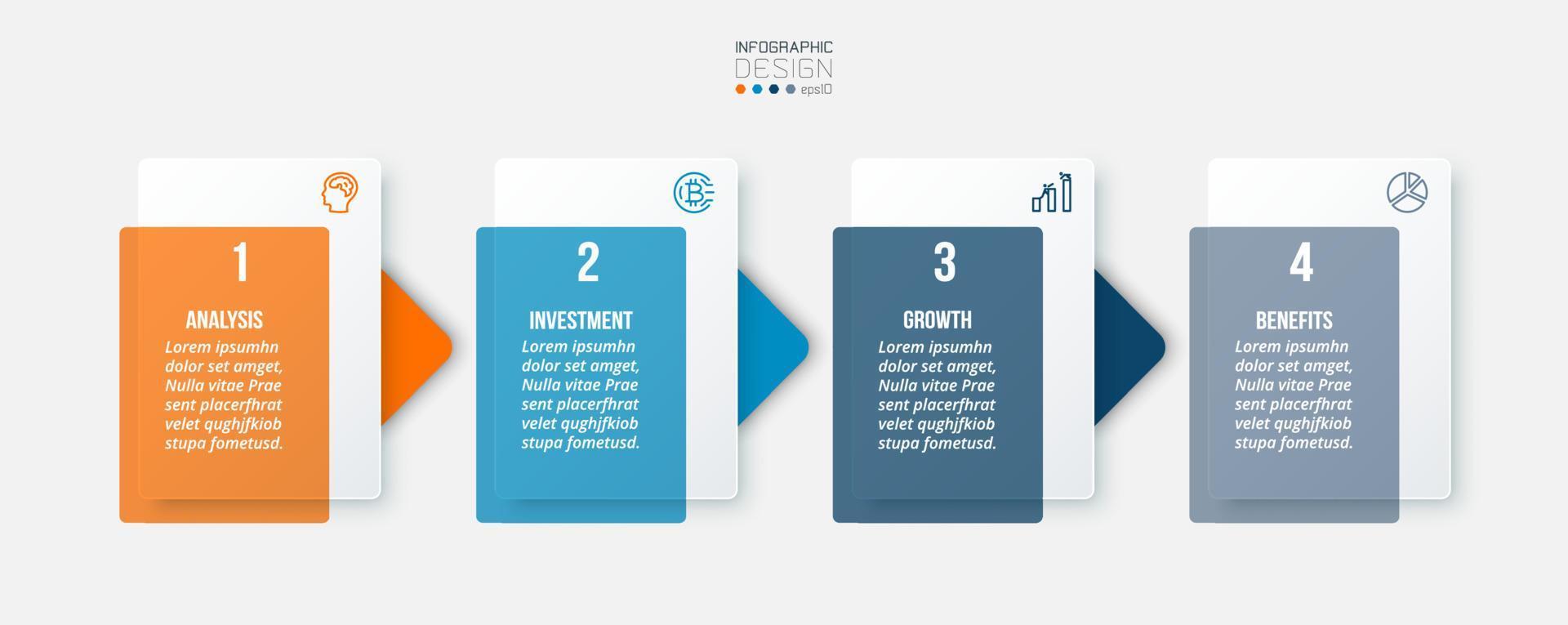 INFOGRAPHIC
DESIGN
eps10

1
ANALYSIS
Lorem ipsumhn dolor set amget, Nulla vitae Prae sent placerfhrat velet qughjfkiob stupa fometusd.

2
INVESTMENT
Lorem ipsumhn dolor set amget, Nulla vitae Prae sent placerfhrat velet qughjfkiob stupa fometusd.

3
GROWTH
Lorem ipsumhn dolor set amget, Nulla vitae Prae sent placerfhrat velet qughjfkiob stupa fometusd.

4
BENEFITS
Lorem ipsumhn dolor set amget, Nulla vitae Prae sent placerfhrat velet qughjfkiob stupa fometusd.