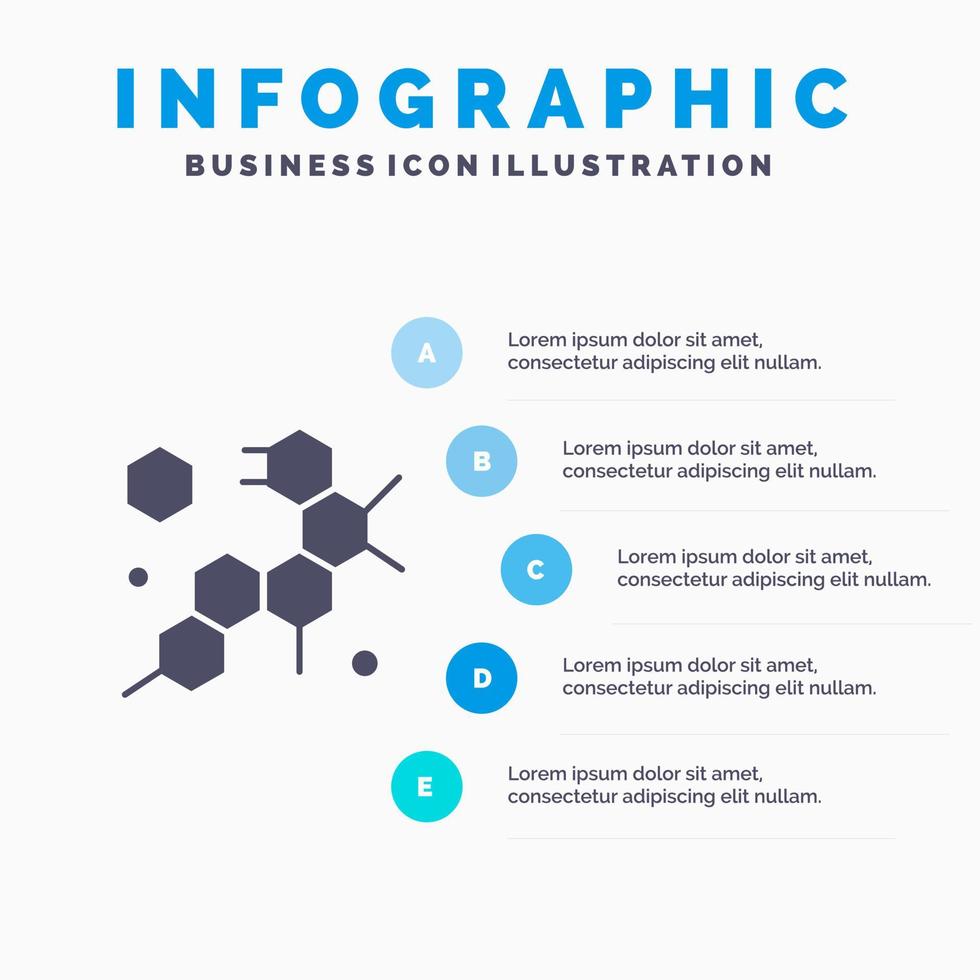 INFOGRAPHIC
BUSINESS ICON ILLUSTRATION

A
Lorem ipsum dolor sit amet, consectetur adipiscing elit nullam.

B
Lorem ipsum dolor sit amet, consectetur adipiscing elit nullam.

C
Lorem ipsum dolor sit amet, consectetur adipiscing elit nullam.

D
Lorem ipsum dolor sit amet, consectetur adipiscing elit nullam.

E
Lorem ipsum dolor sit amet, consectetur adipiscing elit nullam.