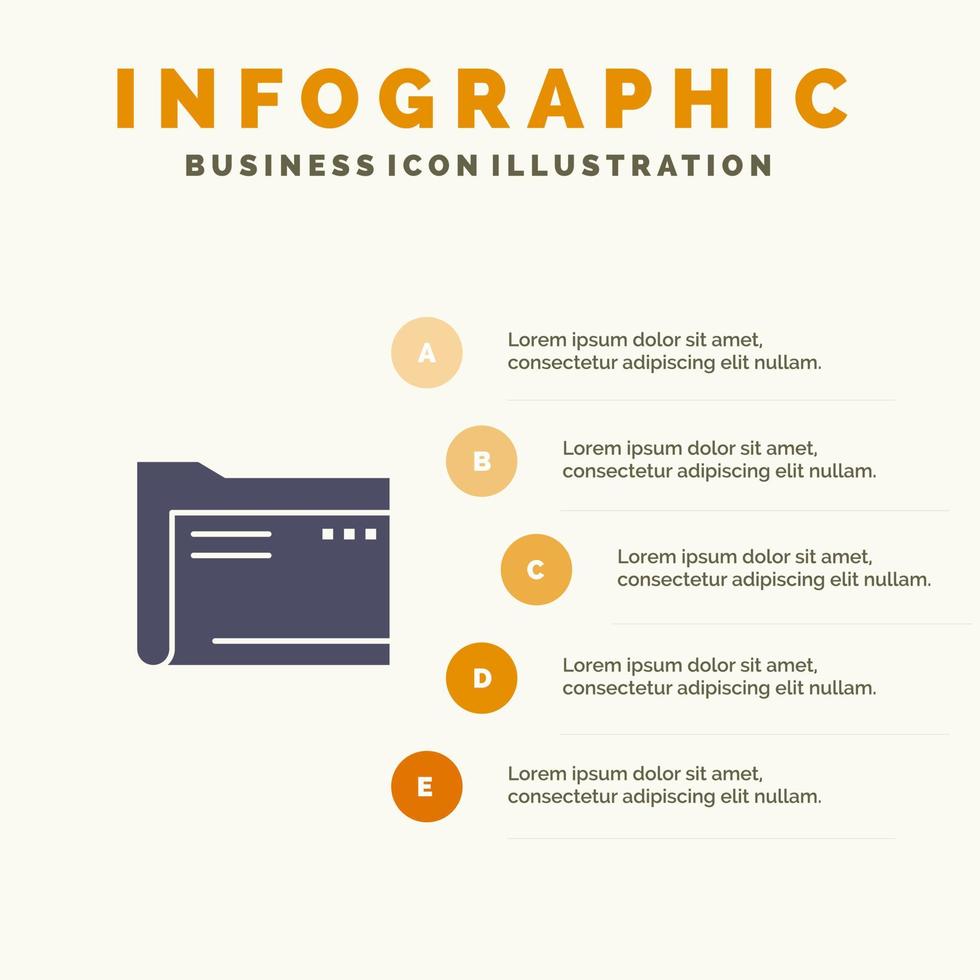 INFOGRAPHIC
BUSINESS ICON ILLUSTRATION

A
Lorem ipsum dolor sit amet, consectetur adipiscing elit nullam.

B
Lorem ipsum dolor sit amet, consectetur adipiscing elit nullam.

C
Lorem ipsum dolor sit amet, consectetur adipiscing elit nullam.

D
Lorem ipsum dolor sit amet, consectetur adipiscing elit nullam.

E
Lorem ipsum dolor sit amet, consectetur adipiscing elit nullam.