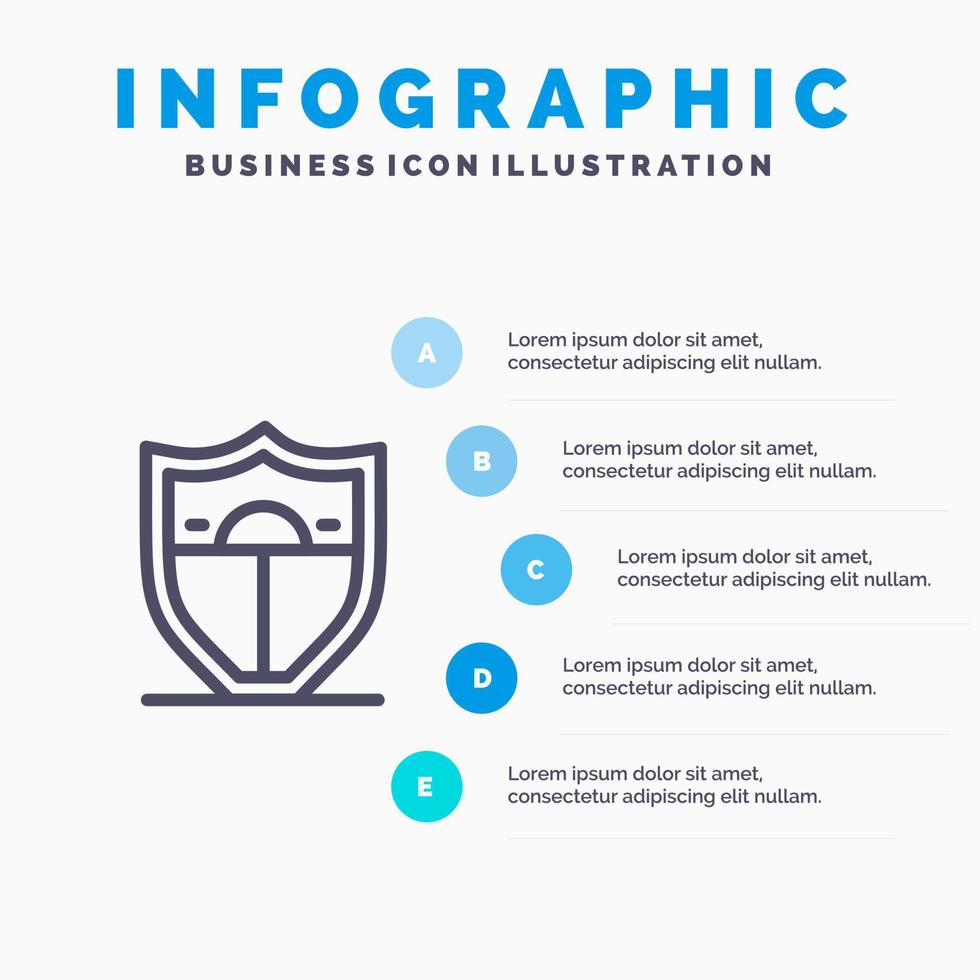 INFOGRAPHIC
BUSINESS ICON ILLUSTRATION

A
Lorem ipsum dolor sit amet, consectetur adipiscing elit nullam.

B
Lorem ipsum dolor sit amet, consectetur adipiscing elit nullam.

C
Lorem ipsum dolor sit amet, consectetur adipiscing elit nullam.

D
Lorem ipsum dolor sit amet, consectetur adipiscing elit nullam.

E
Lorem ipsum dolor sit amet, consectetur adipiscing elit nullam.