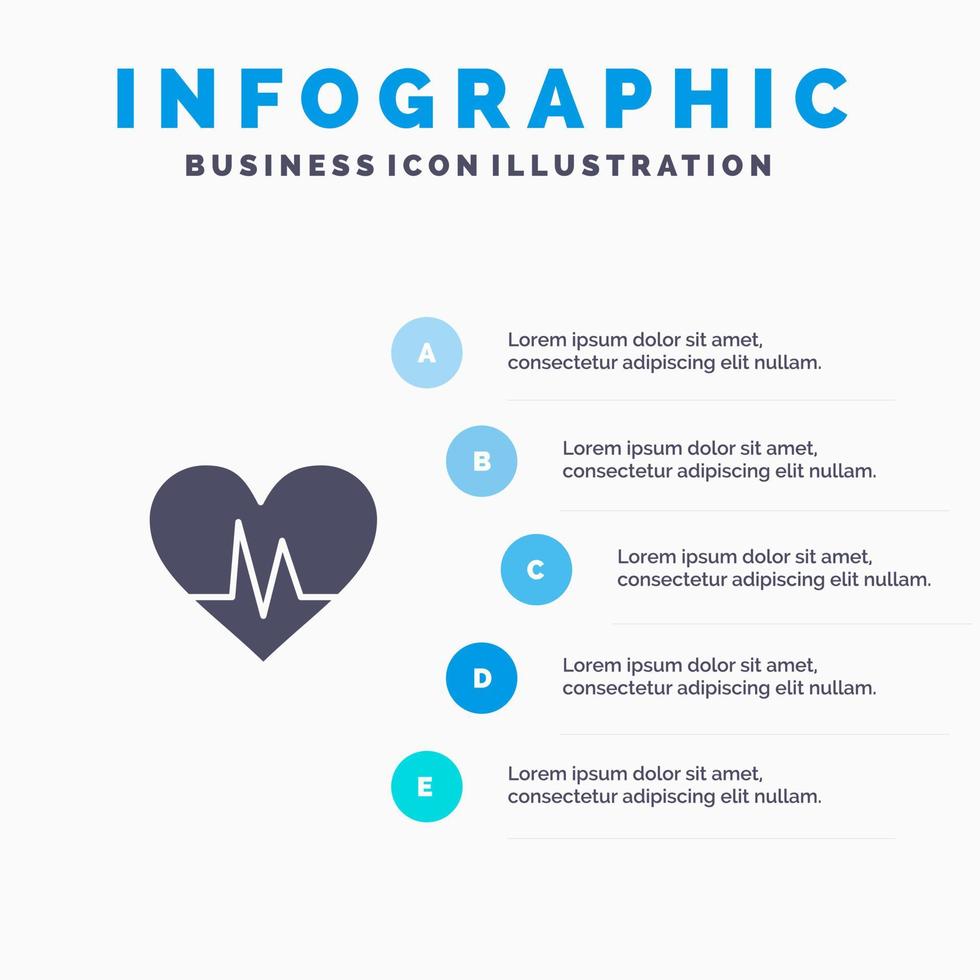 INFOGRAPHIC
BUSINESS ICON ILLUSTRATION

A
Lorem ipsum dolor sit amet, consectetur adipiscing elit nullam.

B
Lorem ipsum dolor sit amet, consectetur adipiscing elit nullam.

C
Lorem ipsum dolor sit amet, consectetur adipiscing elit nullam.

D
Lorem ipsum dolor sit amet, consectetur adipiscing elit nullam.

E
Lorem ipsum dolor sit amet, consectetur adipiscing elit nullam.