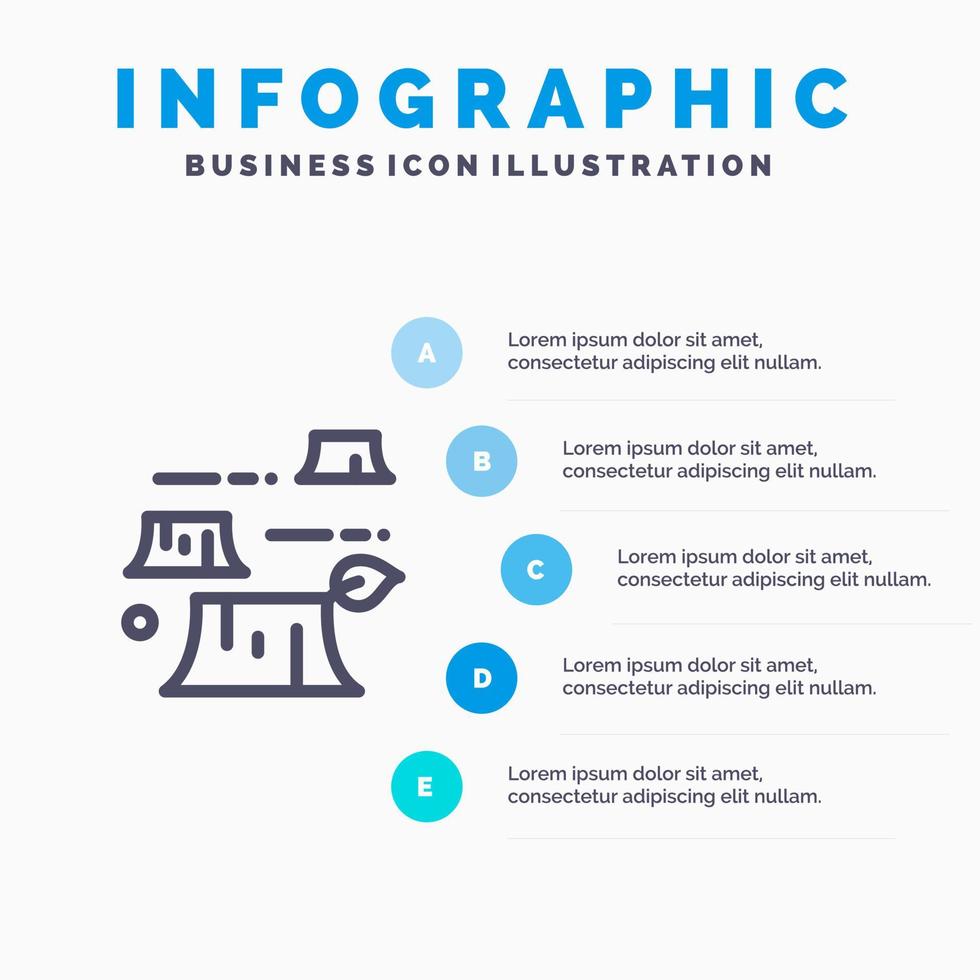 INFOGRAPHIC
BUSINESS ICON ILLUSTRATION

A
Lorem ipsum dolor sit amet, consectetur adipiscing elit nullam.

B
Lorem ipsum dolor sit amet, consectetur adipiscing elit nullam.

C
Lorem ipsum dolor sit amet, consectetur adipiscing elit nullam.

D
Lorem ipsum dolor sit amet, consectetur adipiscing elit nullam.

E
Lorem ipsum dolor sit amet, consectetur adipiscing elit nullam.