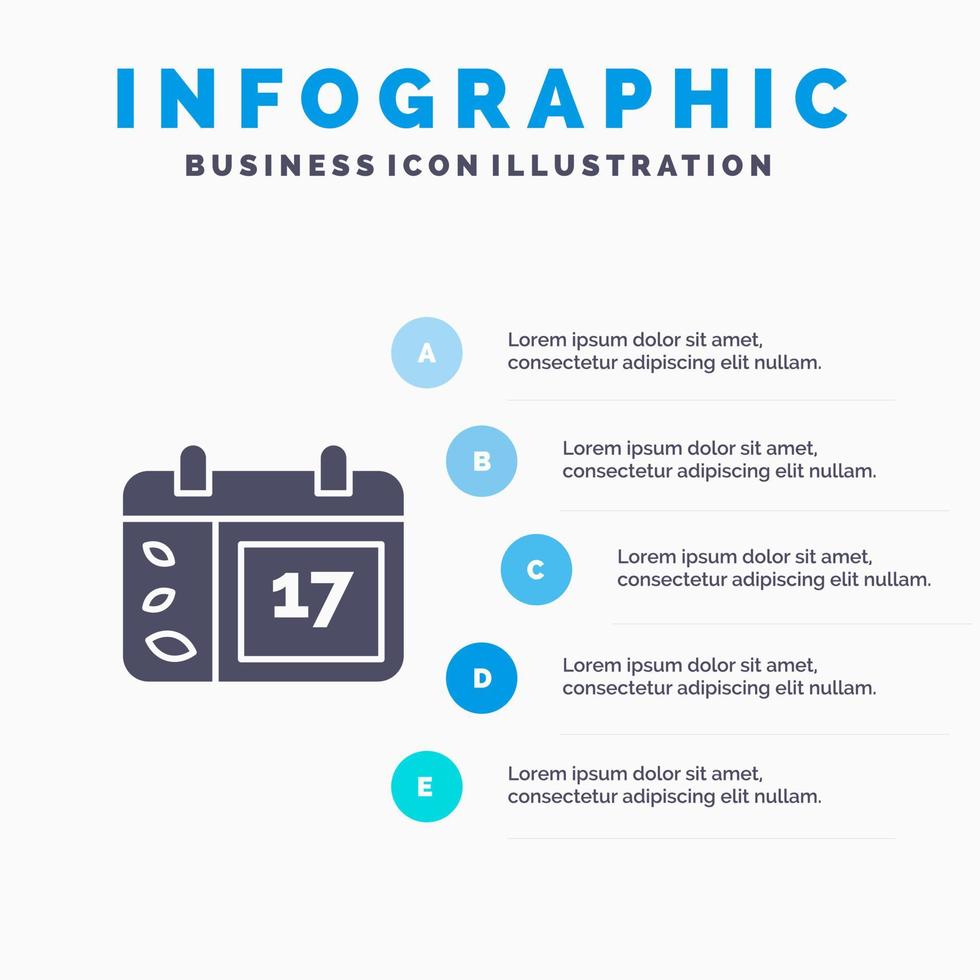 INFOGRAPHIC
BUSINESS ICON ILLUSTRATION

17

A
Lorem ipsum dolor sit amet, consectetur adipiscing elit nullam.

B
Lorem ipsum dolor sit amet, consectetur adipiscing elit nullam.

C
Lorem ipsum dolor sit amet, consectetur adipiscing elit nullam.

D
Lorem ipsum dolor sit amet, consectetur adipiscing elit nullam.

E
Lorem ipsum dolor sit amet, consectetur adipiscing elit nullam.