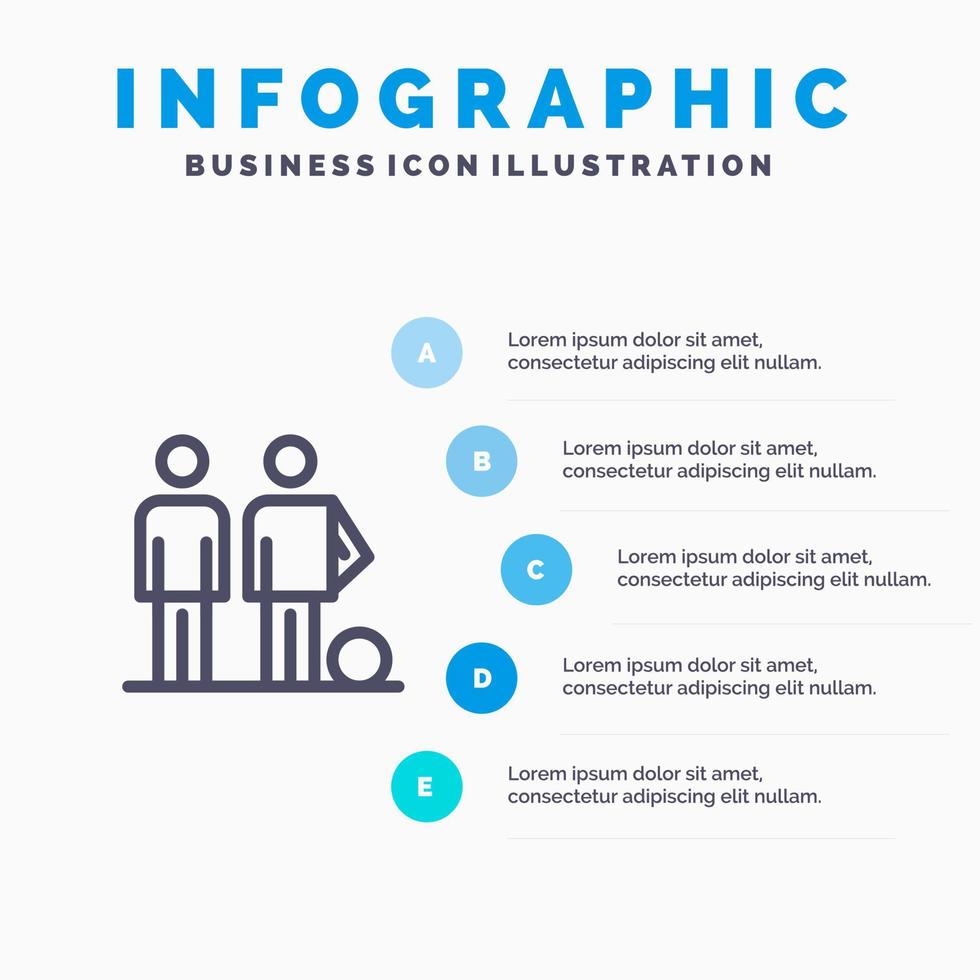 INFOGRAPHIC
BUSINESS ICON ILLUSTRATION

A
Lorem ipsum dolor sit amet, consectetur adipiscing elit nullam.

B
Lorem ipsum dolor sit amet, consectetur adipiscing elit nullam.

C
Lorem ipsum dolor sit amet, consectetur adipiscing elit nullam.

D
Lorem ipsum dolor sit amet, consectetur adipiscing elit nullam.

E
Lorem ipsum dolor sit amet, consectetur adipiscing elit nullam.