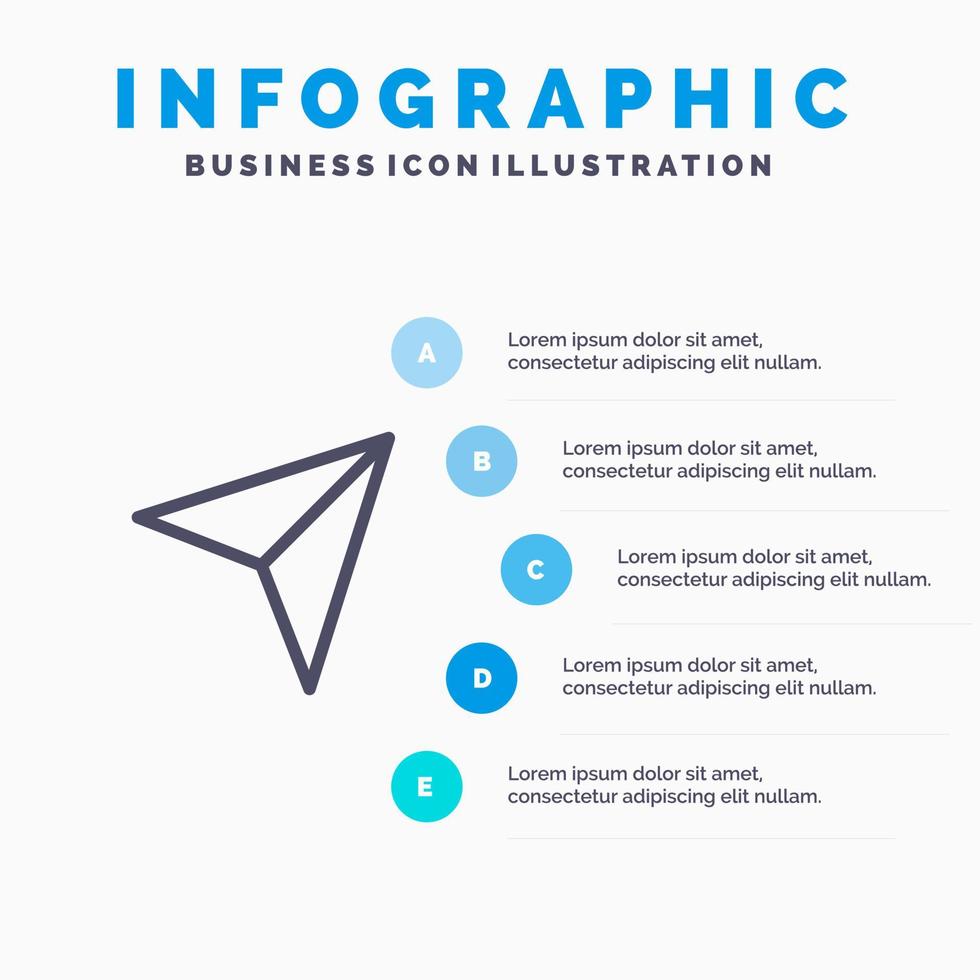 INFOGRAPHIC
BUSINESS ICON ILLUSTRATION

A
Lorem ipsum dolor sit amet, consectetur adipiscing elit nullam.

B
Lorem ipsum dolor sit amet, consectetur adipiscing elit nullam.

C
Lorem ipsum dolor sit amet, consectetur adipiscing elit nullam.

D
Lorem ipsum dolor sit amet, consectetur adipiscing elit nullam.

E
Lorem ipsum dolor sit amet, consectetur adipiscing elit nullam.