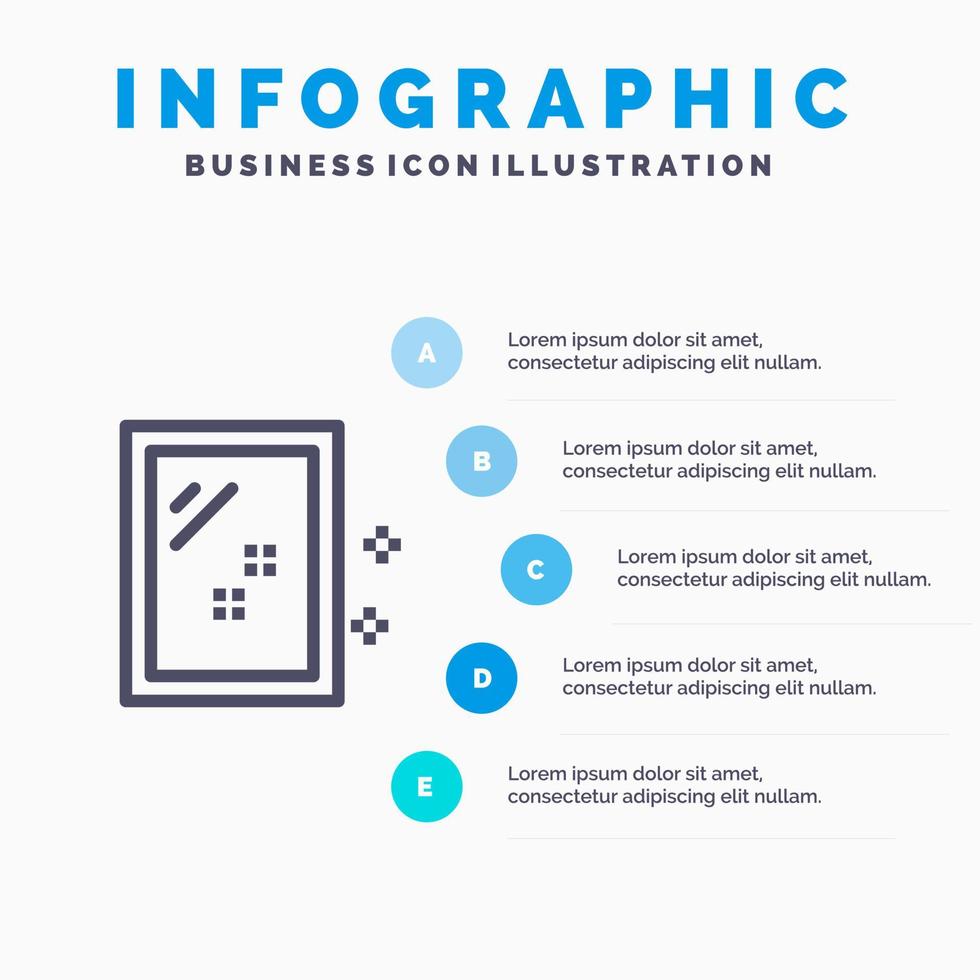 INFOGRAPHIC
BUSINESS ICON ILLUSTRATION

A
Lorem ipsum dolor sit amet, consectetur adipiscing elit nullam.

B
Lorem ipsum dolor sit amet, consectetur adipiscing elit nullam.

C
Lorem ipsum dolor sit amet, consectetur adipiscing elit nullam.

D
Lorem ipsum dolor sit amet, consectetur adipiscing elit nullam.

E
Lorem ipsum dolor sit amet, consectetur adipiscing elit nullam.