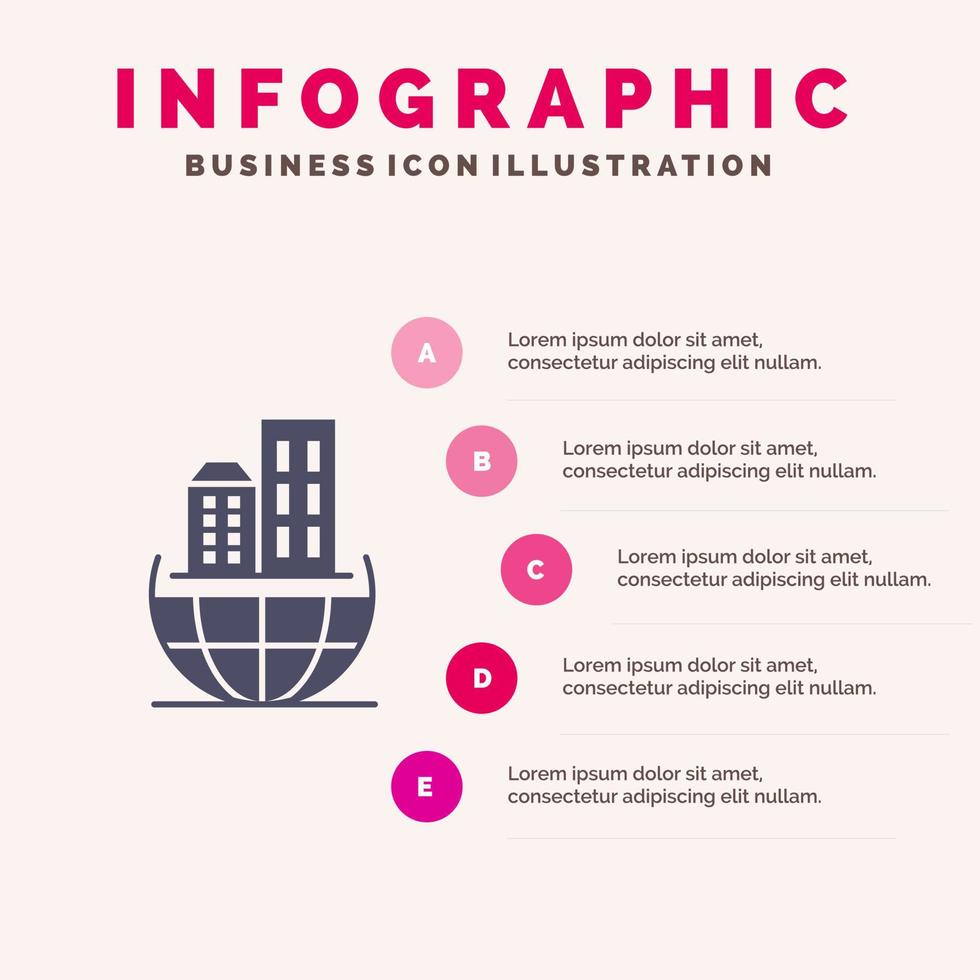 INFOGRAPHIC
BUSINESS ICON ILLUSTRATION

A
Lorem ipsum dolor sit amet, consectetur adipiscing elit nullam.

B
Lorem ipsum dolor sit amet, consectetur adipiscing elit nullam.

C
Lorem ipsum dolor sit amet, consectetur adipiscing elit nullam.

D
Lorem ipsum dolor sit amet, consectetur adipiscing elit nullam.

E
Lorem ipsum dolor sit amet, consectetur adipiscing elit nullam.