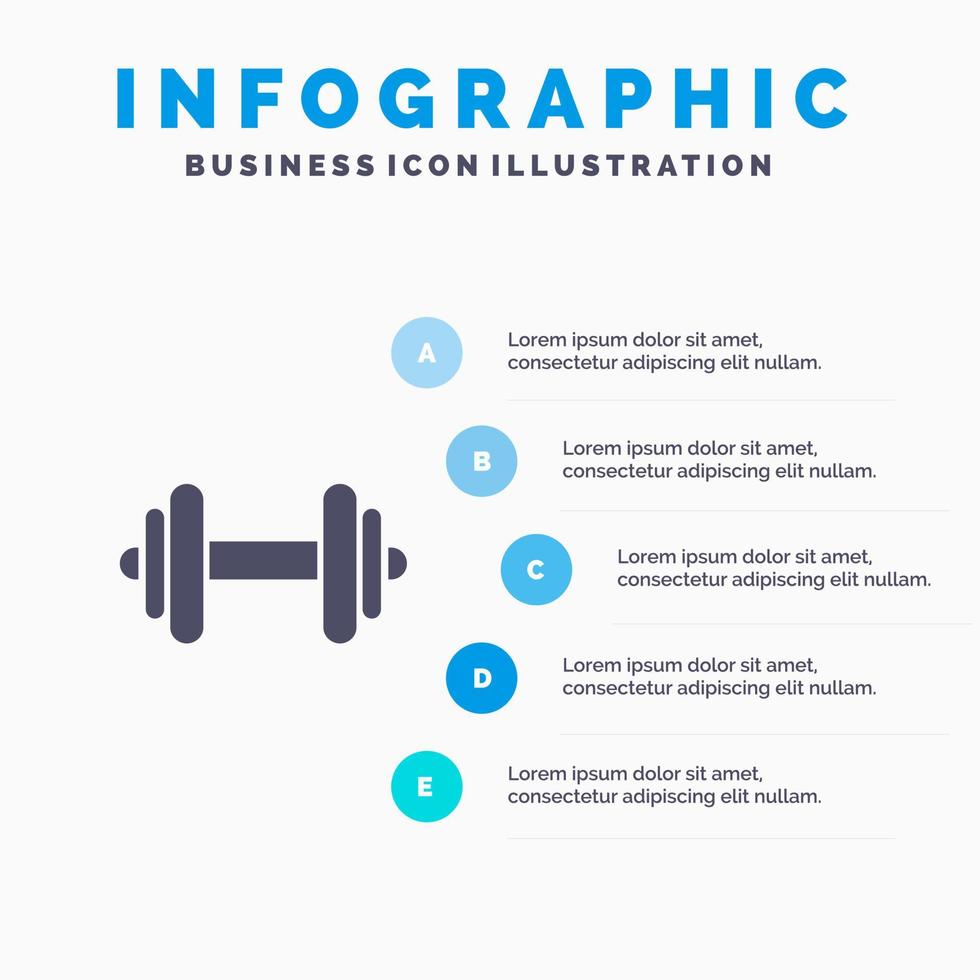 INFOGRAPHIC
BUSINESS ICON ILLUSTRATION

A
Lorem ipsum dolor sit amet, consectetur adipiscing elit nullam.

B
Lorem ipsum dolor sit amet, consectetur adipiscing elit nullam.

C
Lorem ipsum dolor sit amet, consectetur adipiscing elit nullam.

D
Lorem ipsum dolor sit amet, consectetur adipiscing elit nullam.

E
Lorem ipsum dolor sit amet, consectetur adipiscing elit nullam.