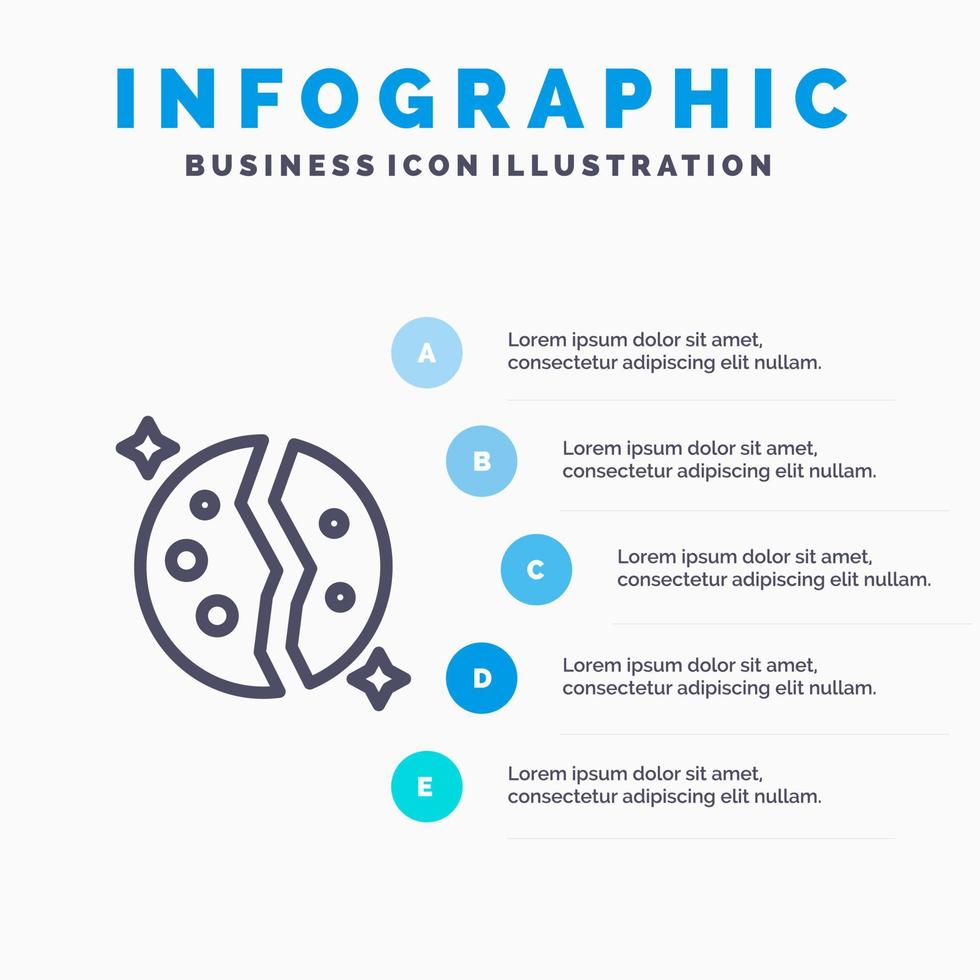 INFOGRAPHIC
BUSINESS ICON ILLUSTRATION

A
Lorem ipsum dolor sit amet, consectetur adipiscing elit nullam.

B
Lorem ipsum dolor sit amet, consectetur adipiscing elit nullam.

C
Lorem ipsum dolor sit amet, consectetur adipiscing elit nullam.

D
Lorem ipsum dolor sit amet, consectetur adipiscing elit nullam.

E
Lorem ipsum dolor sit amet, consectetur adipiscing elit nullam.