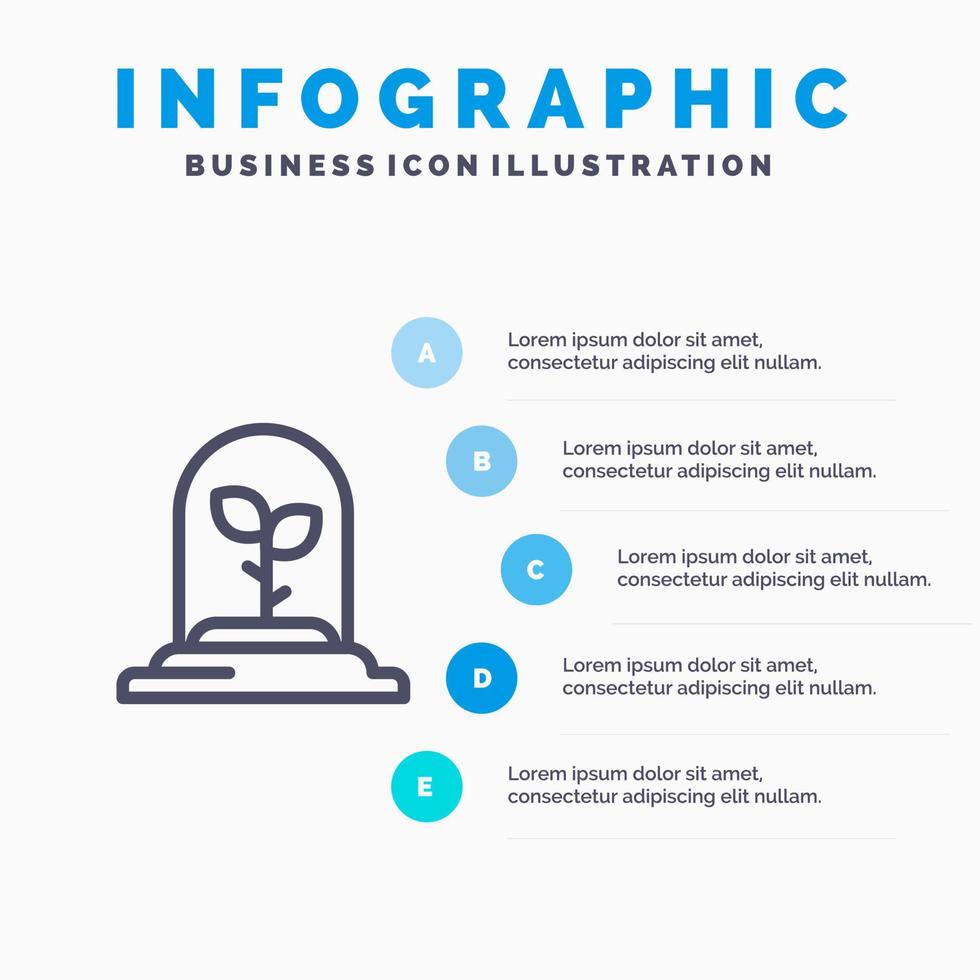 INFOGRAPHIC
BUSINESS ICON ILLUSTRATION

A
Lorem ipsum dolor sit amet, consectetur adipiscing elit nullam.

B
Lorem ipsum dolor sit amet, consectetur adipiscing elit nullam.

C
Lorem ipsum dolor sit amet, consectetur adipiscing elit nullam.

D
Lorem ipsum dolor sit amet, consectetur adipiscing elit nullam.

E
Lorem ipsum dolor sit amet, consectetur adipiscing elit nullam.