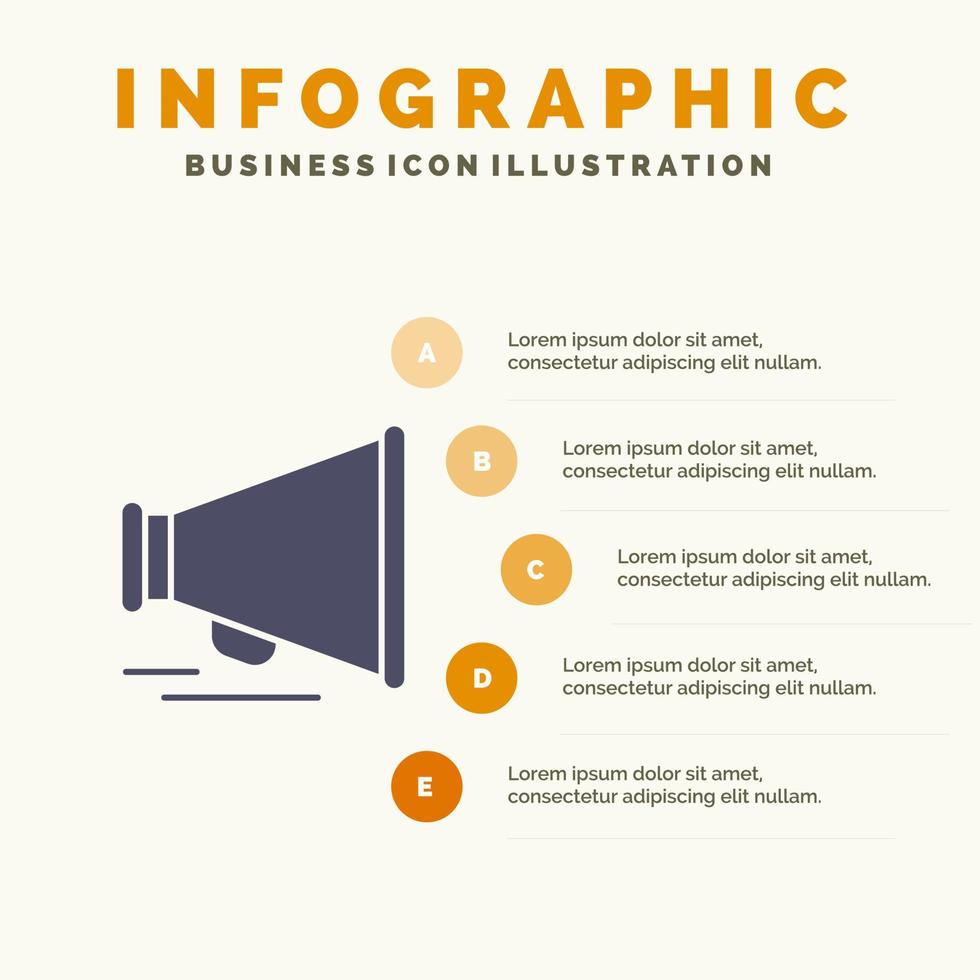 INFOGRAPHIC
BUSINESS ICON ILLUSTRATION

A
Lorem ipsum dolor sit amet, consectetur adipiscing elit nullam.

B
Lorem ipsum dolor sit amet, consectetur adipiscing elit nullam.

C
Lorem ipsum dolor sit amet, consectetur adipiscing elit nullam.

D
Lorem ipsum dolor sit amet, consectetur adipiscing elit nullam.

E
Lorem ipsum dolor sit amet, consectetur adipiscing elit nullam.