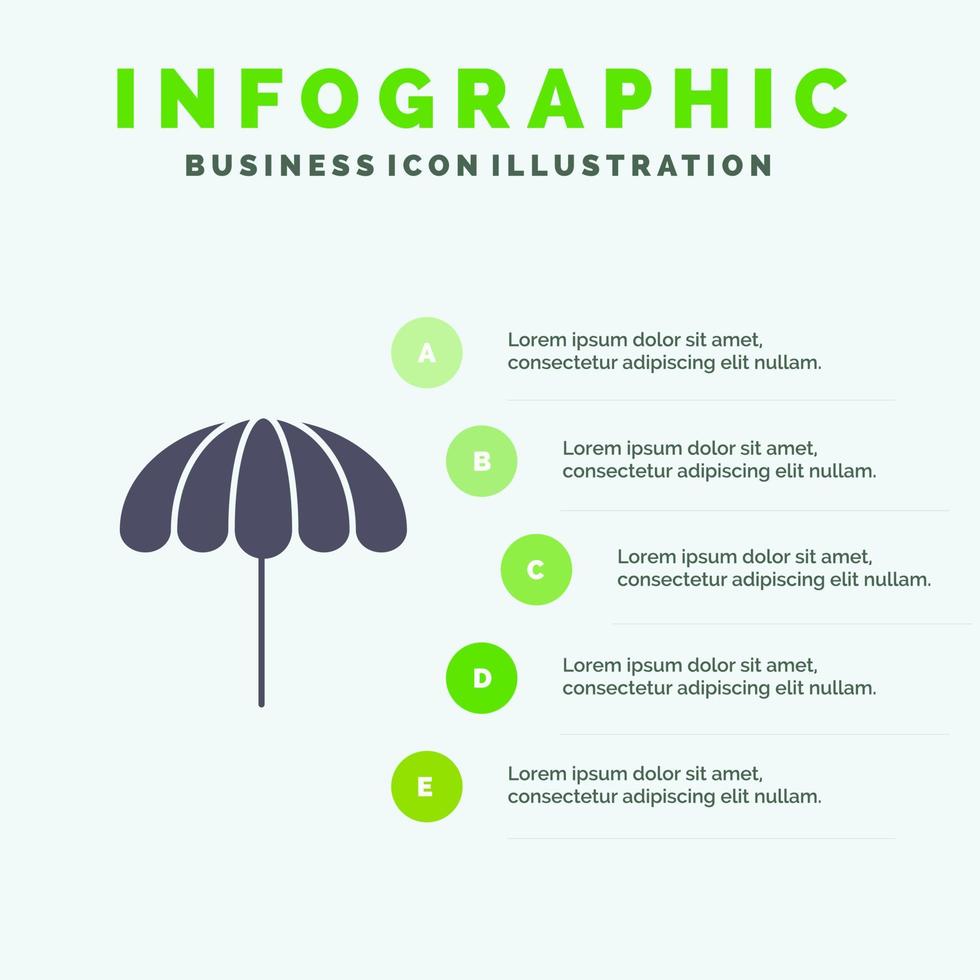 INFOGRAPHIC
BUSINESS ICON ILLUSTRATION

A
Lorem ipsum dolor sit amet, consectetur adipiscing elit nullam.

B
Lorem ipsum dolor sit amet, consectetur adipiscing elit nullam.

C
Lorem ipsum dolor sit amet, consectetur adipiscing elit nullam.

D
Lorem ipsum dolor sit amet, consectetur adipiscing elit nullam.

E
Lorem ipsum dolor sit amet, consectetur adipiscing elit nullam.