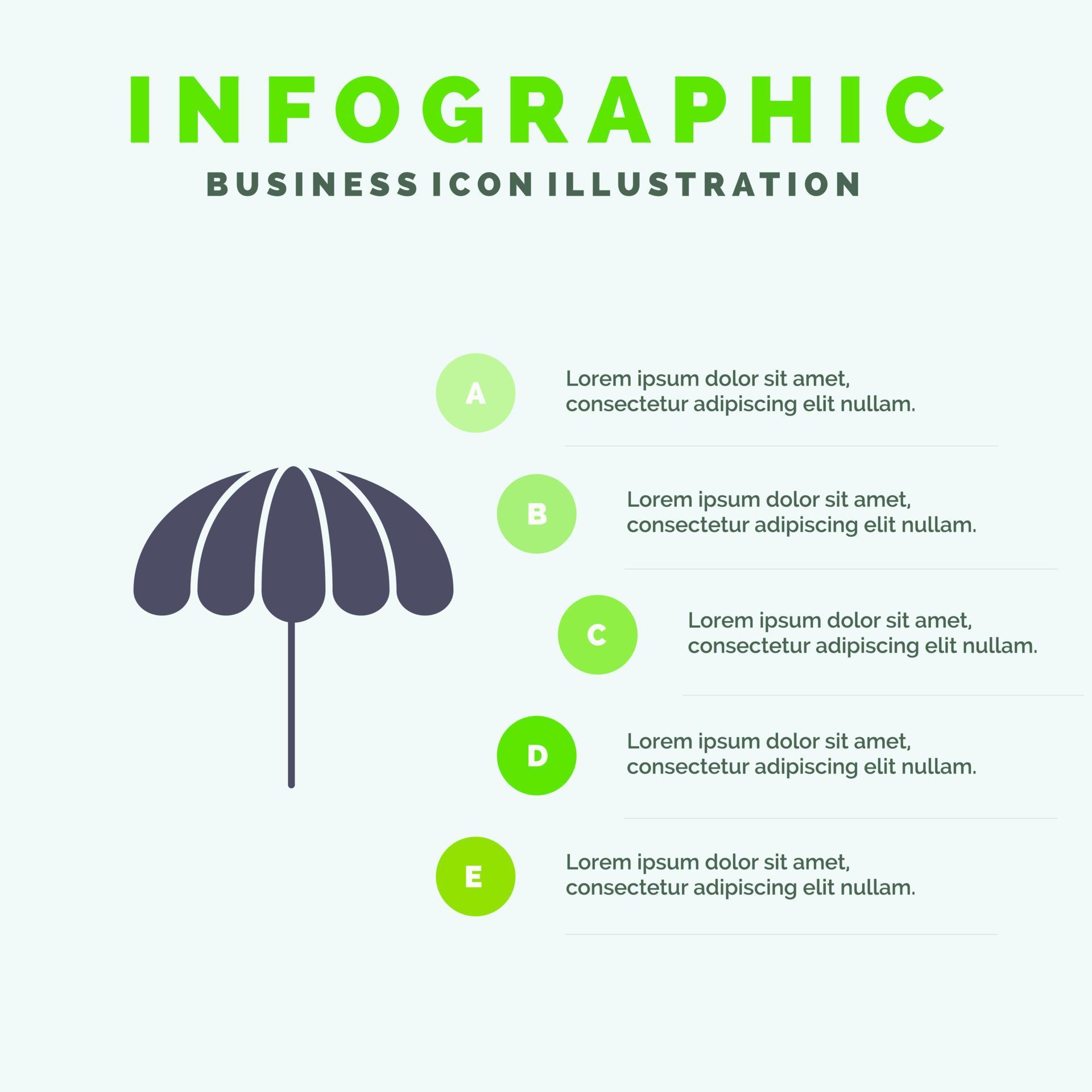 INFOGRAPHIC

BUSINESS ICON ILLUSTRATION

A

Lorem ipsum dolor sit amet, consectetur adipiscing elit nullam.

B

Lorem ipsum dolor sit amet, consectetur adipiscing elit nullam.

C

Lorem ipsum dolor sit amet, consectetur adipiscing elit nullam.

D

Lorem ipsum dolor sit amet, consectetur adipiscing elit nullam.

E

Lorem ipsum dolor sit amet, consectetur adipiscing elit nullam.