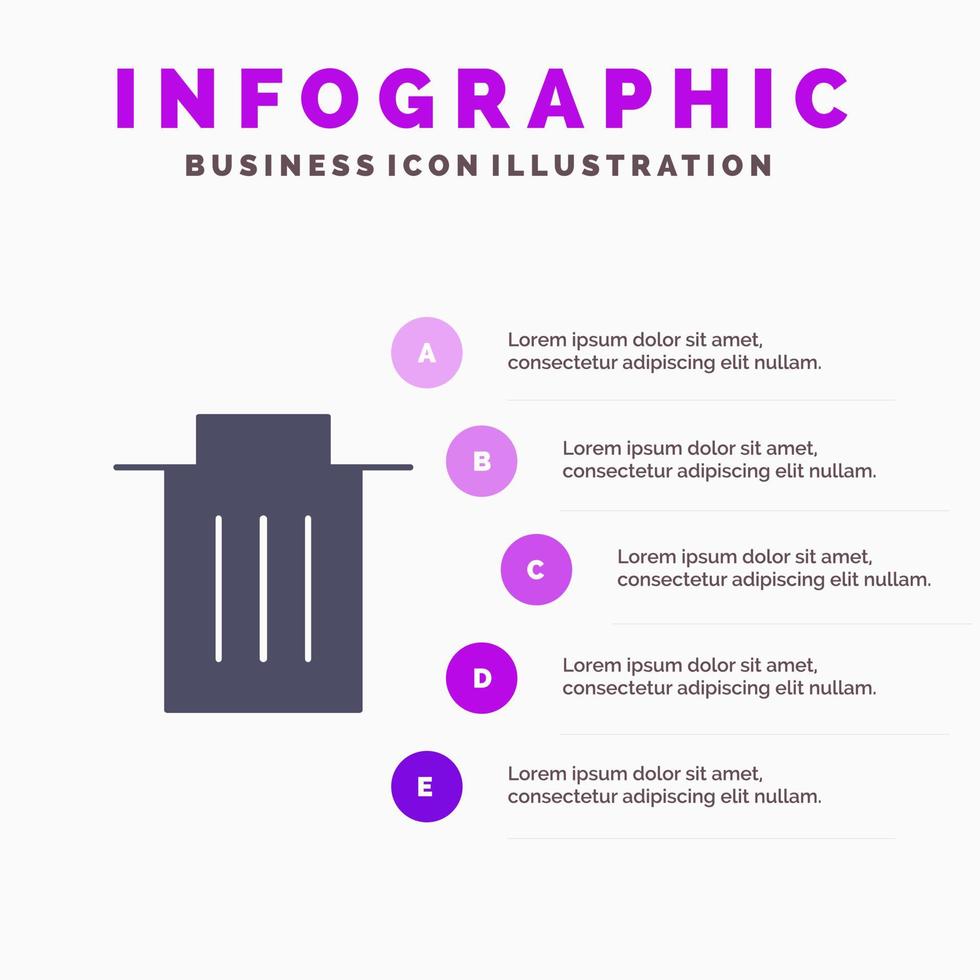 INFOGRAPHIC
BUSINESS ICON ILLUSTRATION

A
Lorem ipsum dolor sit amet, consectetur adipiscing elit nullam.

B
Lorem ipsum dolor sit amet, consectetur adipiscing elit nullam.

C
Lorem ipsum dolor sit amet, consectetur adipiscing elit nullam.

D
Lorem ipsum dolor sit amet, consectetur adipiscing elit nullam.

E
Lorem ipsum dolor sit amet, consectetur adipiscing elit nullam.