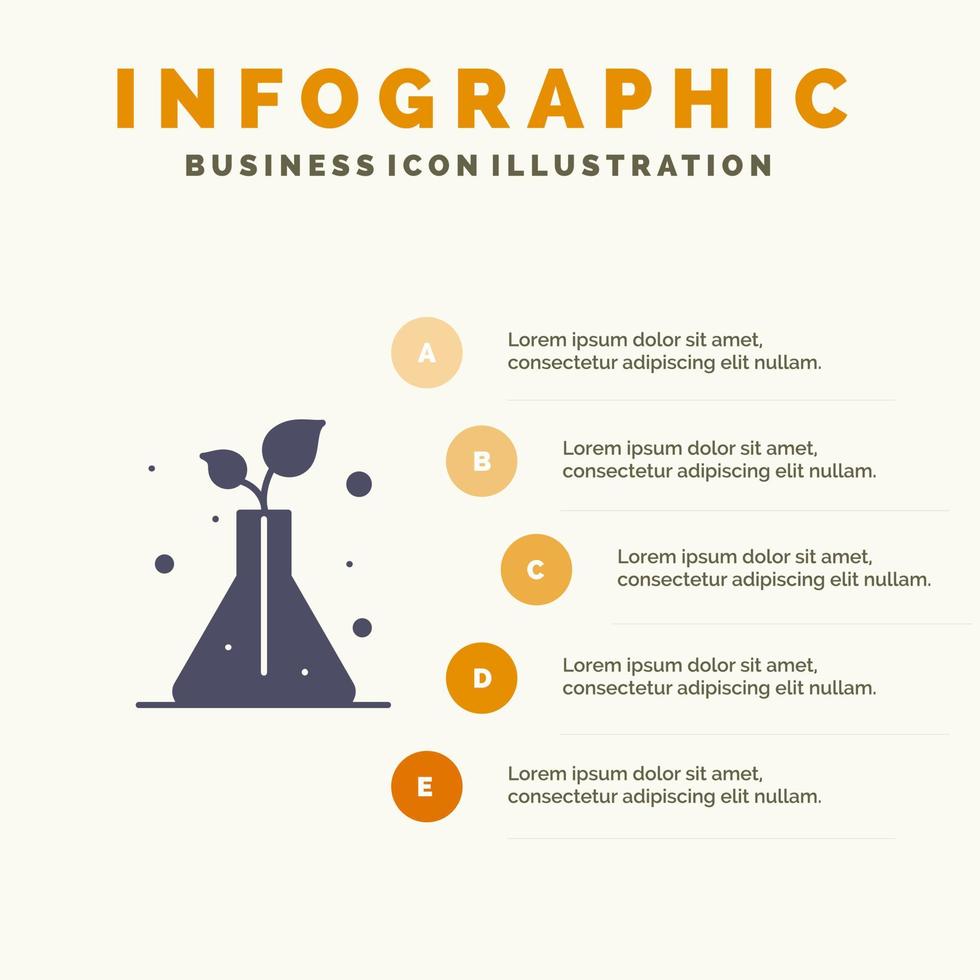 INFOGRAPHIC
BUSINESS ICON ILLUSTRATION

A
Lorem ipsum dolor sit amet, consectetur adipiscing elit nullam.

B
Lorem ipsum dolor sit amet, consectetur adipiscing elit nullam.

C
Lorem ipsum dolor sit amet, consectetur adipiscing elit nullam.

D
Lorem ipsum dolor sit amet, consectetur adipiscing elit nullam.

E
Lorem ipsum dolor sit amet, consectetur adipiscing elit nullam.